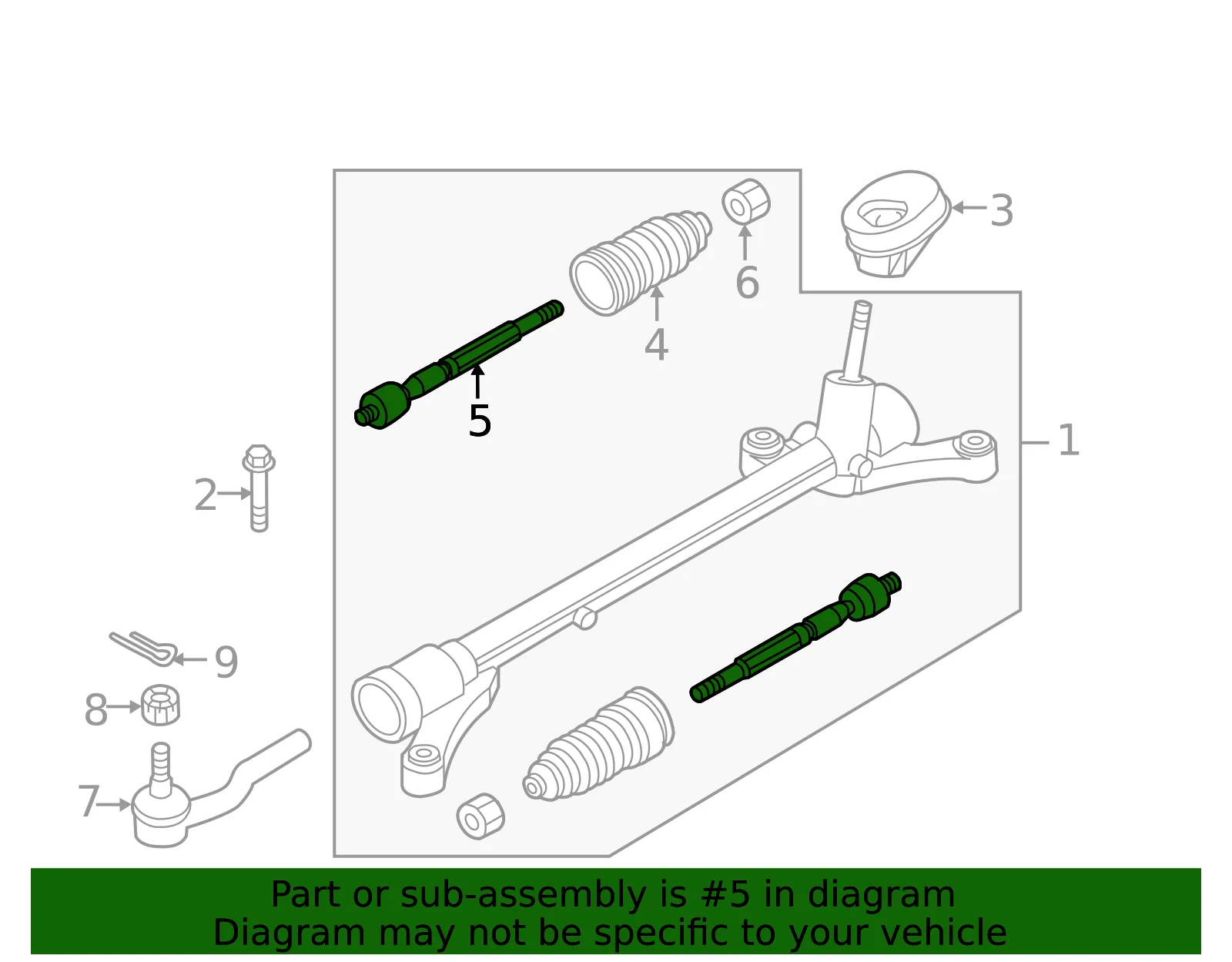 3
6
4
5
1
2
9
8
7

Part or sub-assembly is #5 in diagram
Diagram may not be specific to your vehicle