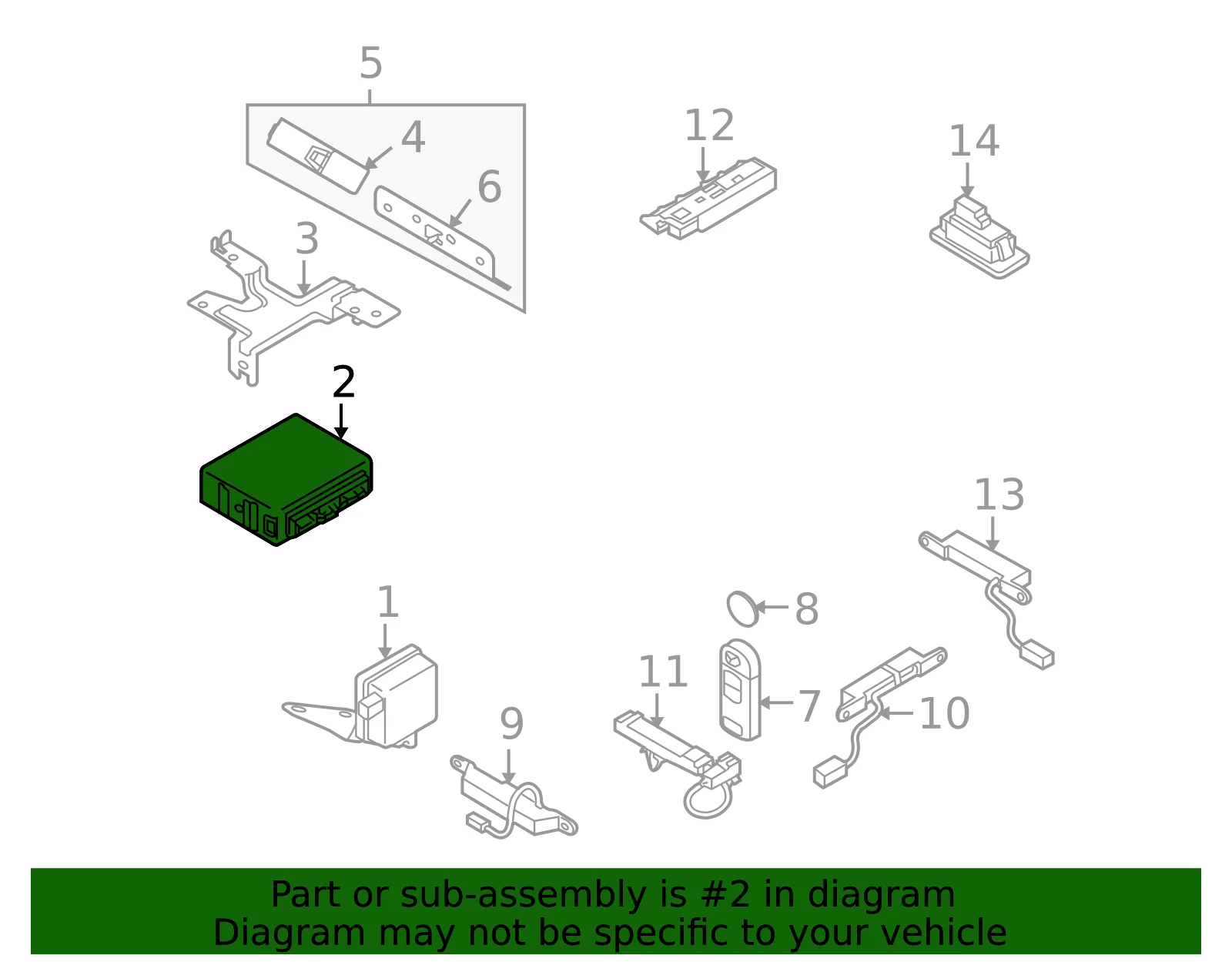 5
4
6
12
14
3
2
13
1
8
11
7
10
9

Part or sub-assembly is #2 in diagram
Diagram may not be specific to your vehicle