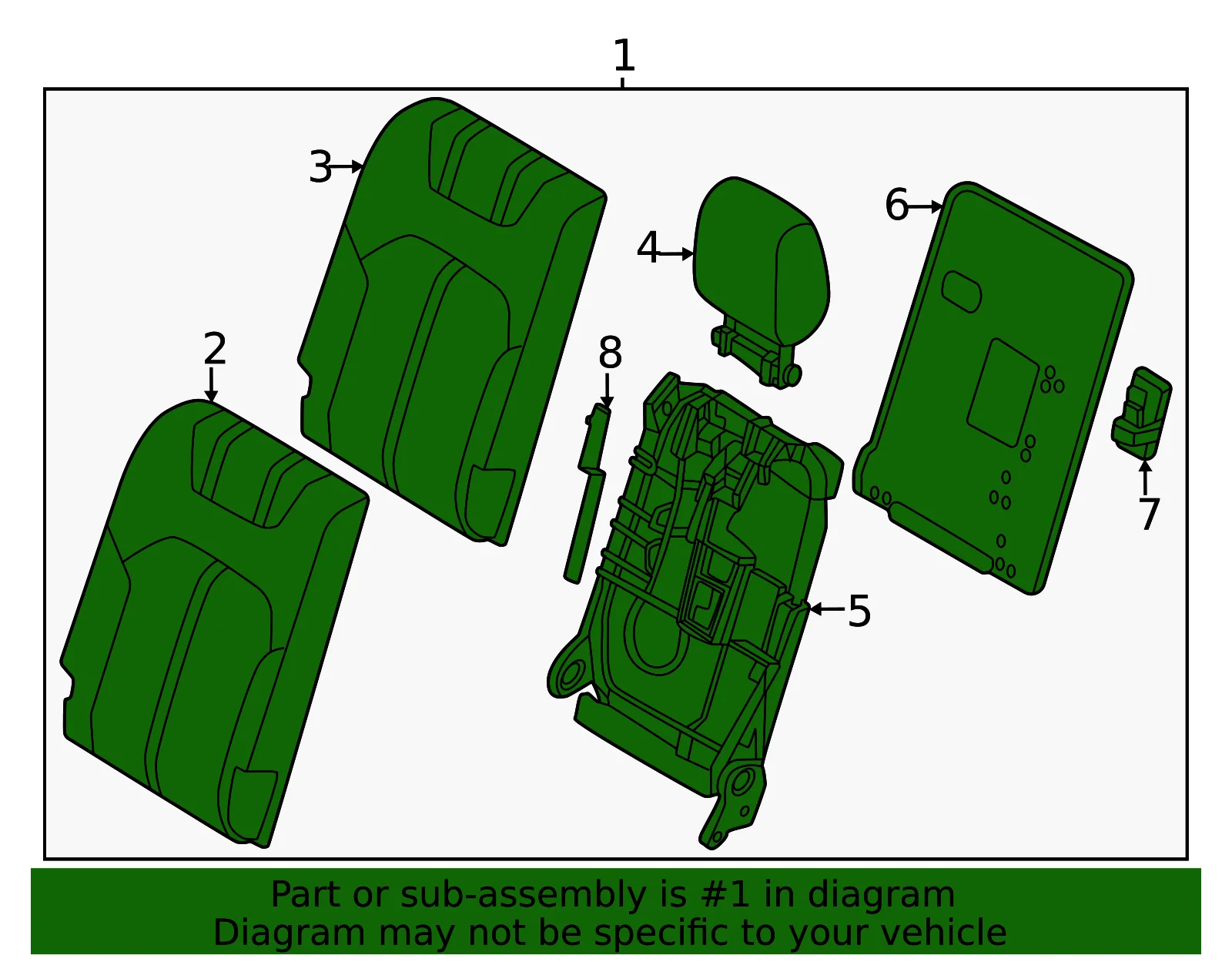 1
3
4
6
2
8
7
5
Part or sub-assembly is #1 in diagram
Diagram may not be specific to your vehicle