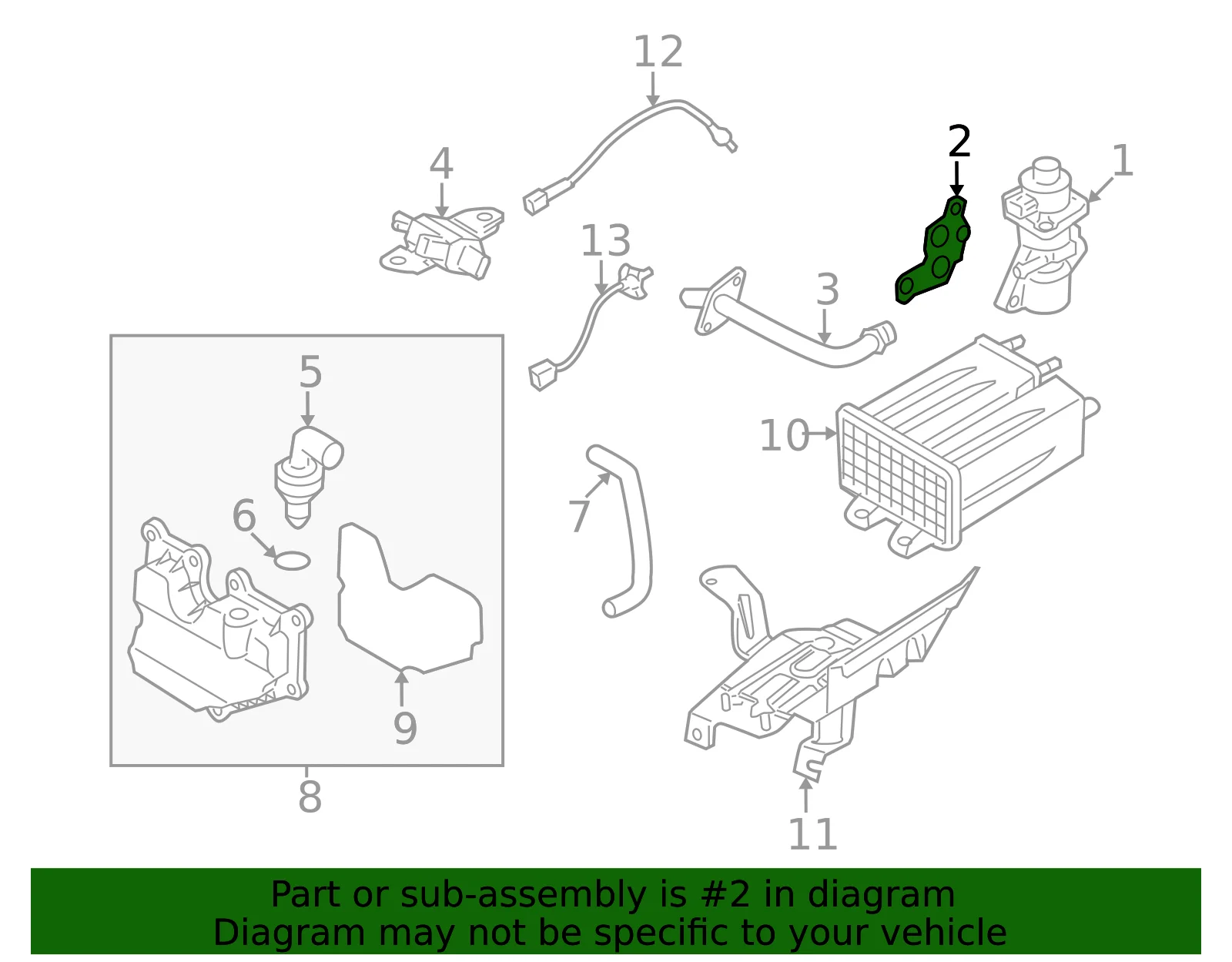 12

4

2

1

13

3

5

10

6

7

9

8

11

Part or sub-assembly is #2 in diagram
Diagram may not be specific to your vehicle