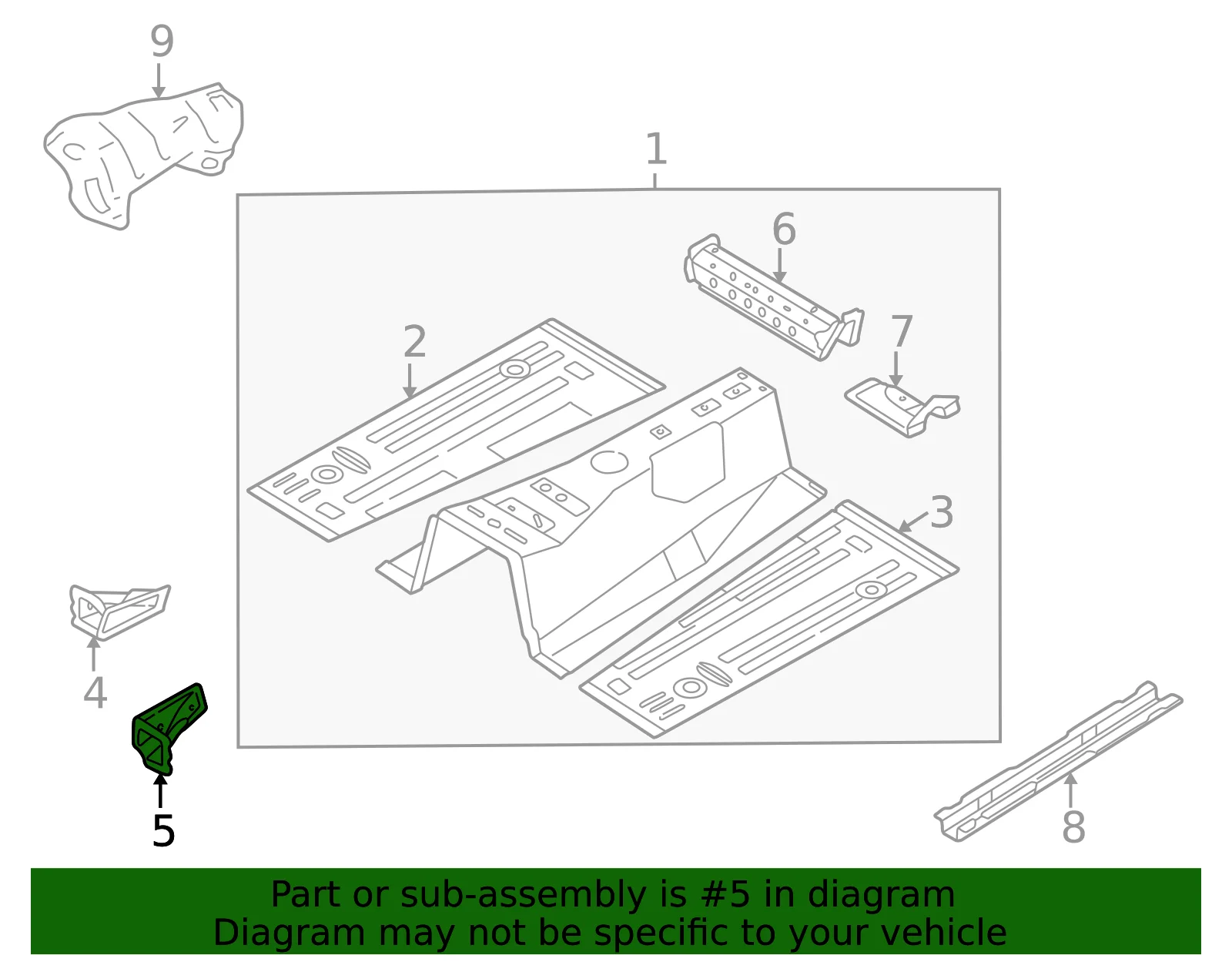 9
1
6
2
7
3
4
5
8
Part or sub-assembly is #5 in diagram
Diagram may not be specific to your vehicle