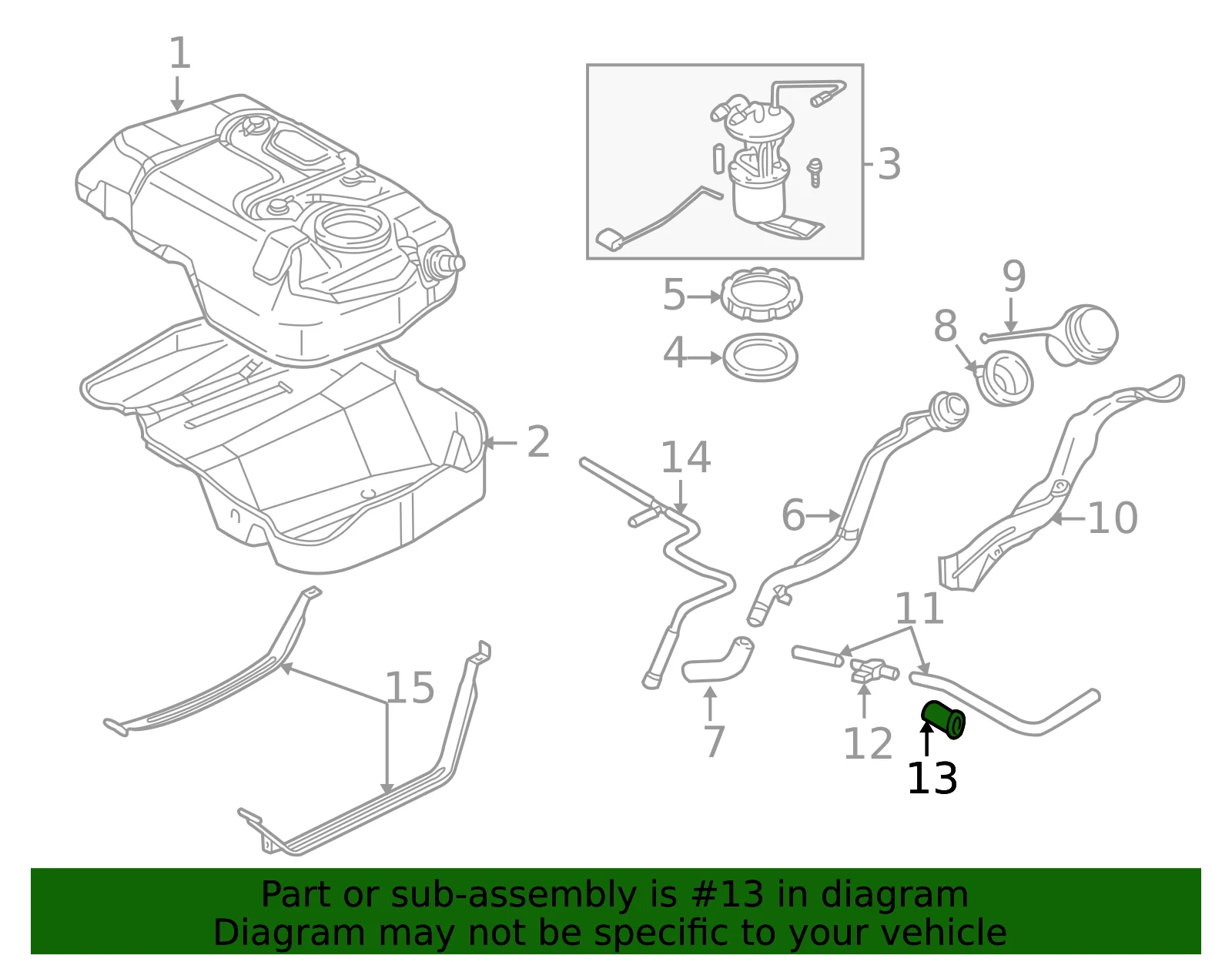 1
3
5
4
9
8
2
14
6
10
11
15
7
12
13

Part or sub-assembly is #13 in diagram
Diagram may not be specific to your vehicle