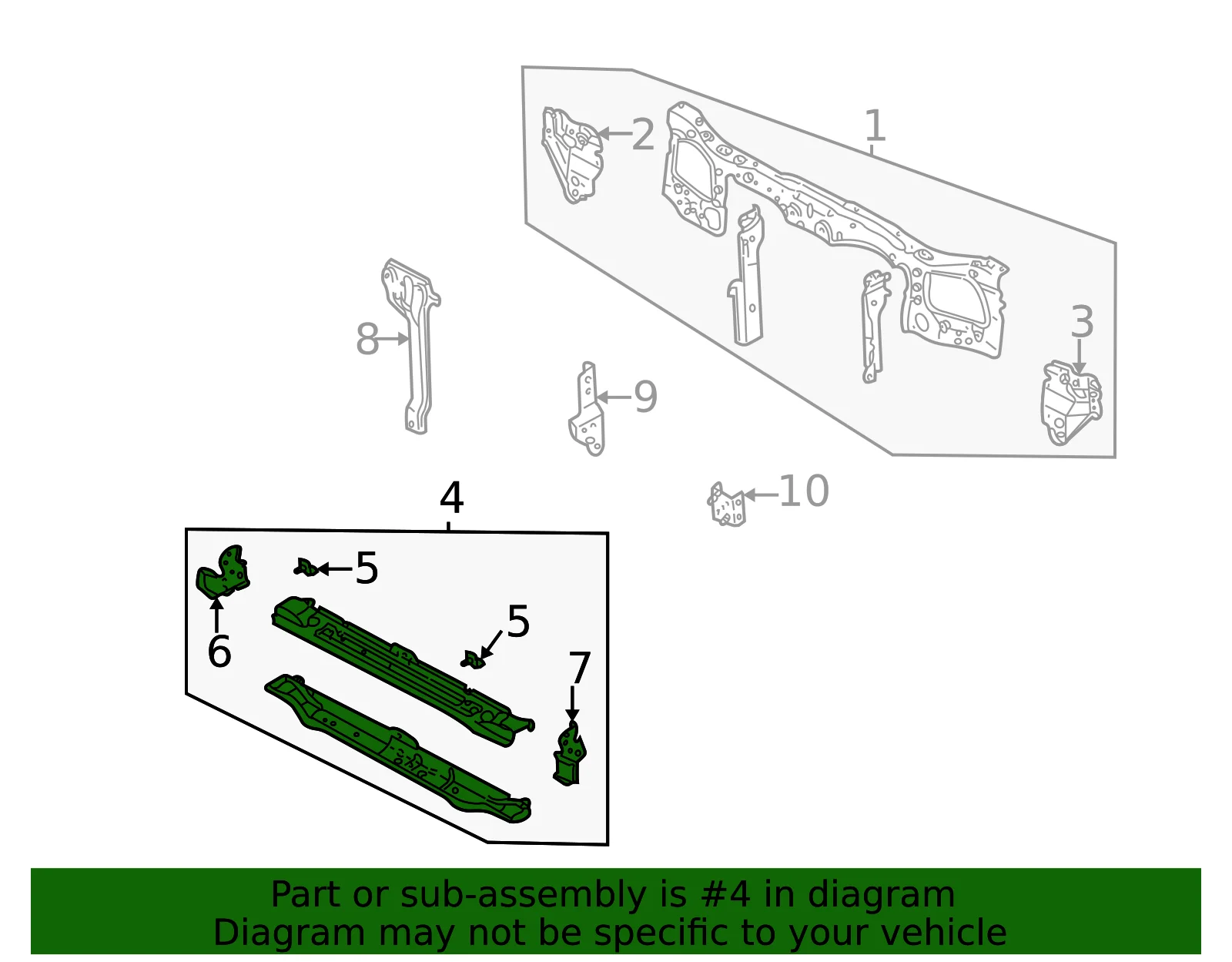 1
2
3
8
9
10
4
5
5
6
7

Part or sub-assembly is #4 in diagram
Diagram may not be specific to your vehicle