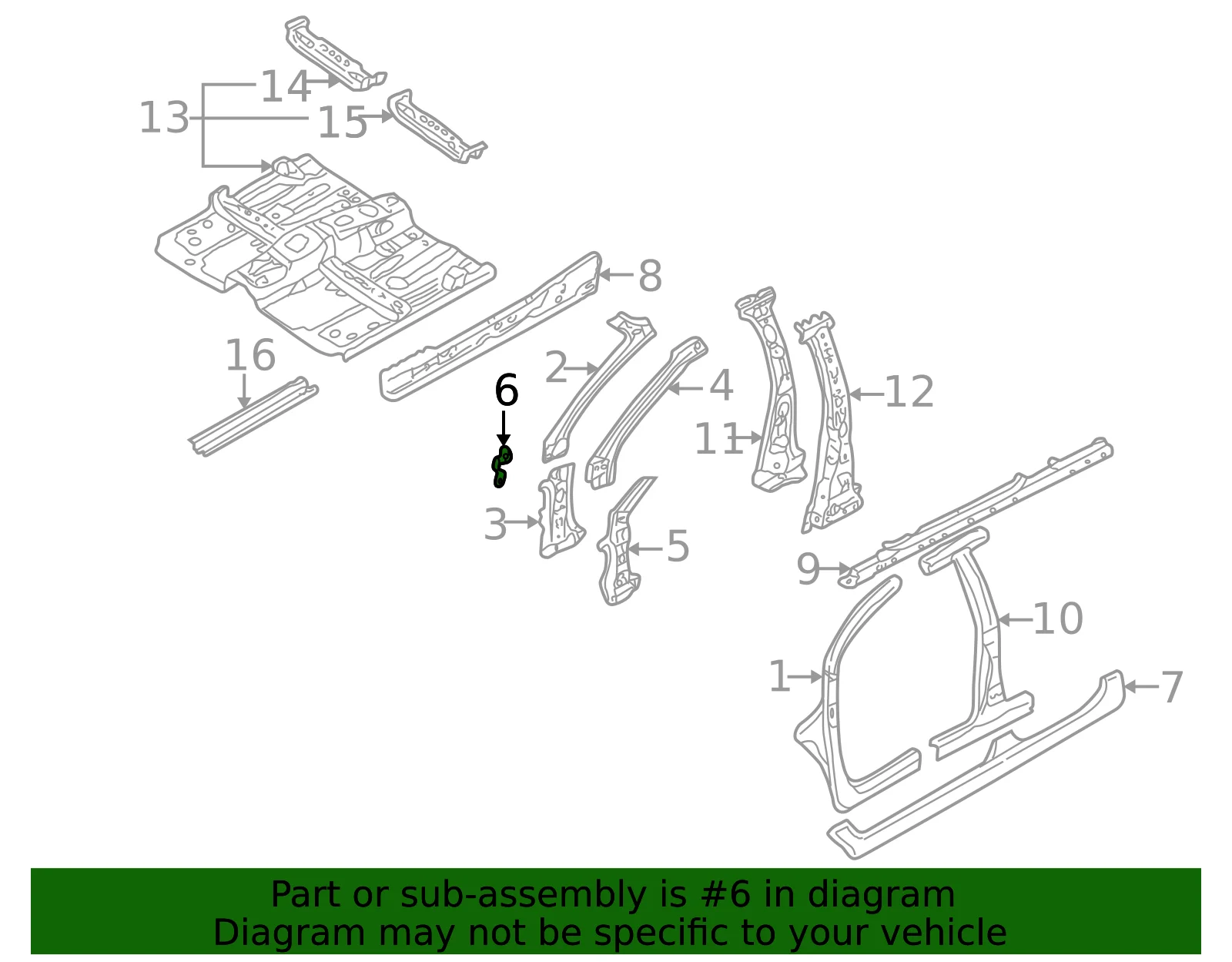 14
13
15
8
16
2
6
4
11
12
3
5
9
10
1
7

Part or sub-assembly is #6 in diagram
Diagram may not be specific to your vehicle