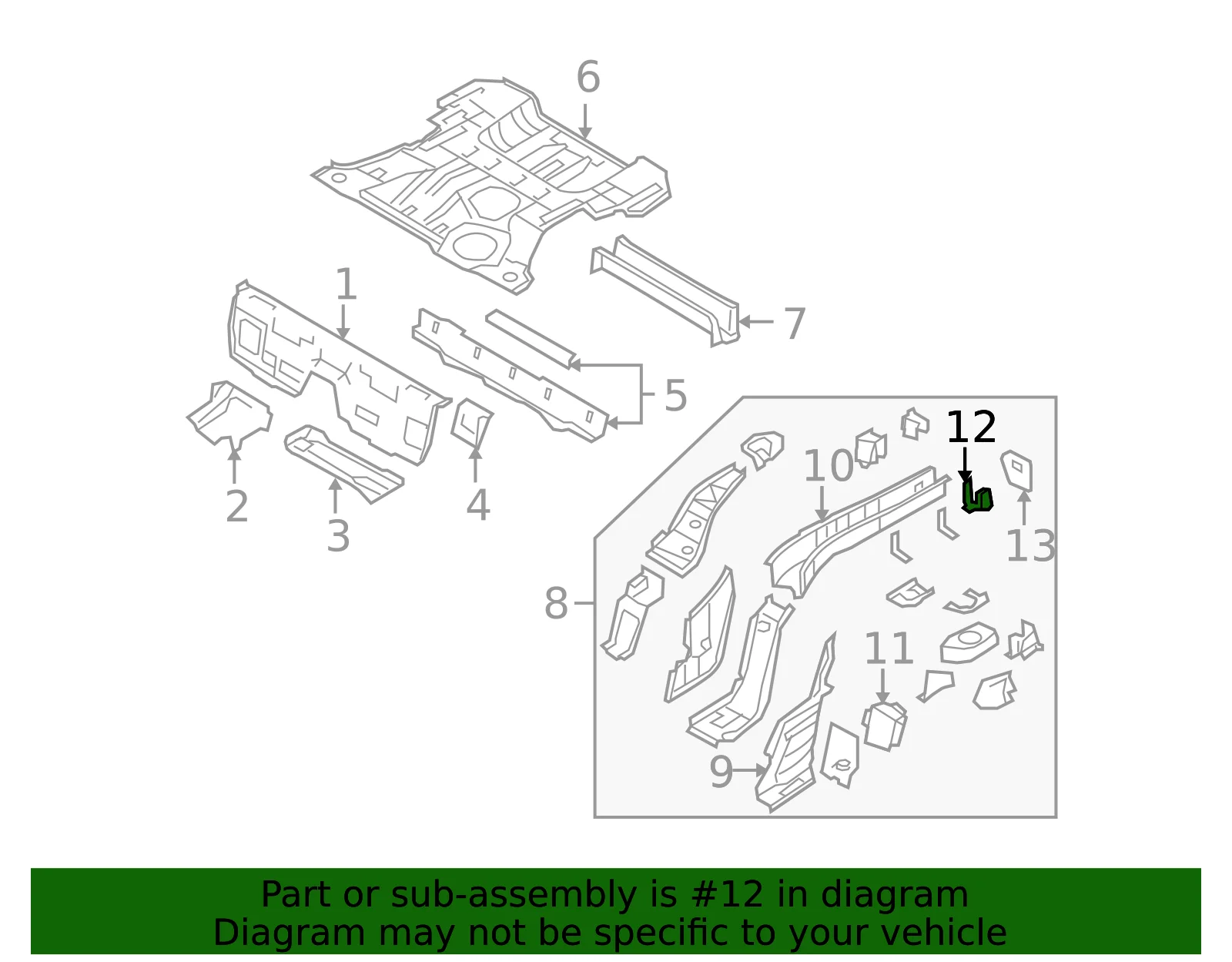 6
1
7
5
2
3
4
12
10
13
8
11
9

Part or sub-assembly is #12 in diagram
Diagram may not be specific to your vehicle