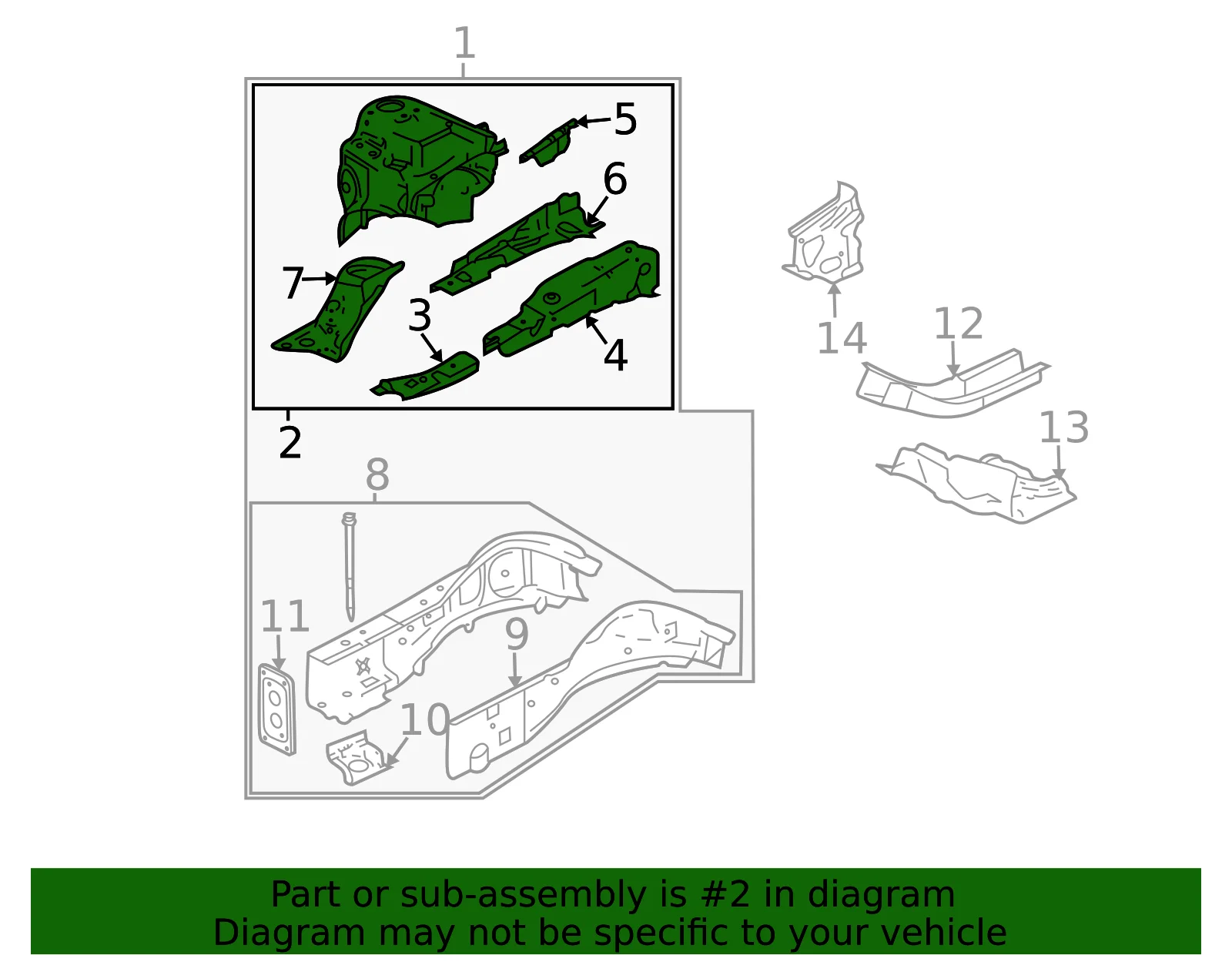 1
5
6
7
3
4
2
14
12
13
8
11
9
10

Part or sub-assembly is #2 in diagram
Diagram may not be specific to your vehicle