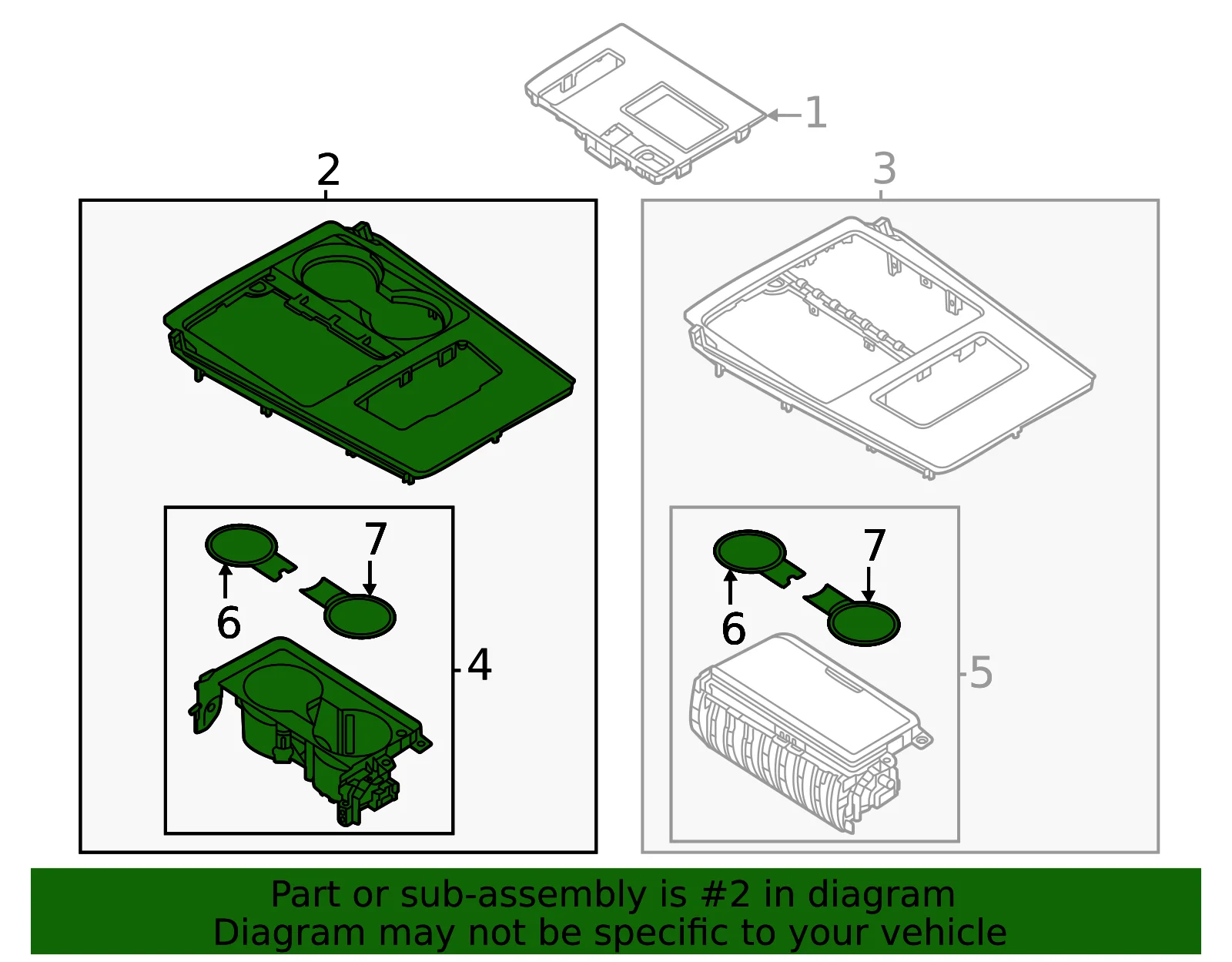 1
2
3
7
6
4
7
6
5
Part or sub-assembly is #2 in diagram
Diagram may not be specific to your vehicle