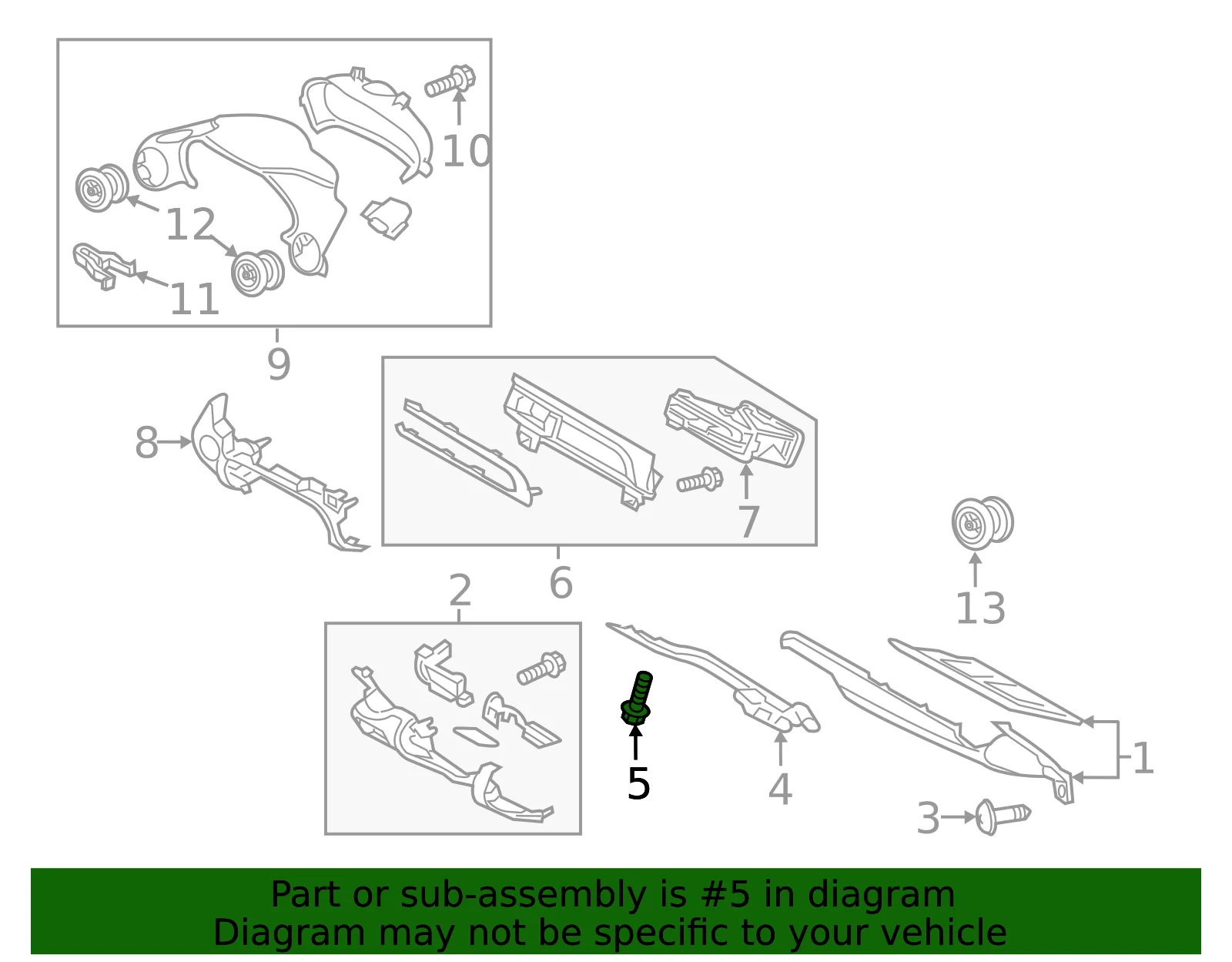 10
12
11
9
8
7
6
2
13
5
4
1
3

Part or sub-assembly is #5 in diagram
Diagram may not be specific to your vehicle