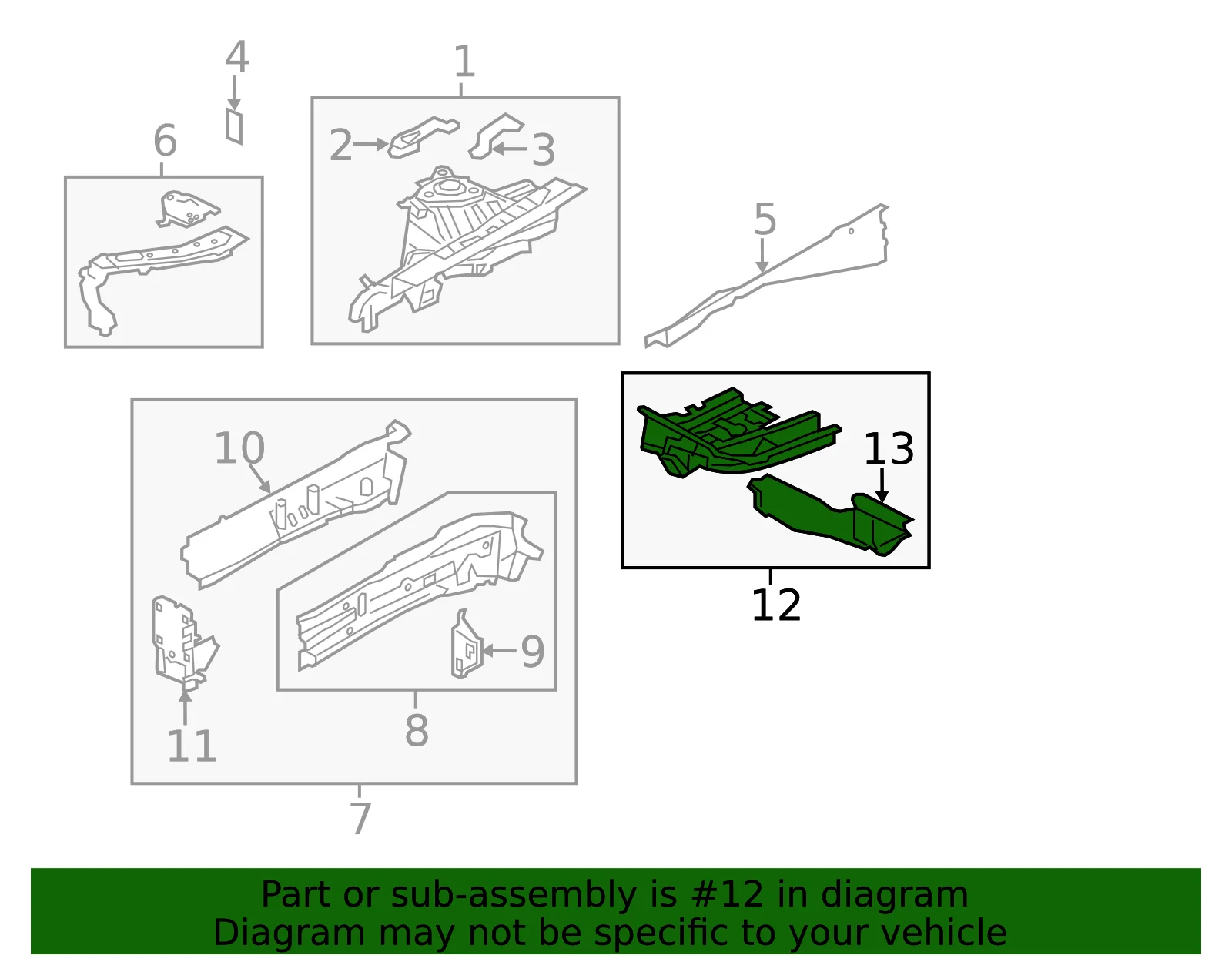 4
1
6
2
3
5
10
13
12
9
11
8
7

Part or sub-assembly is #12 in diagram
Diagram may not be specific to your vehicle