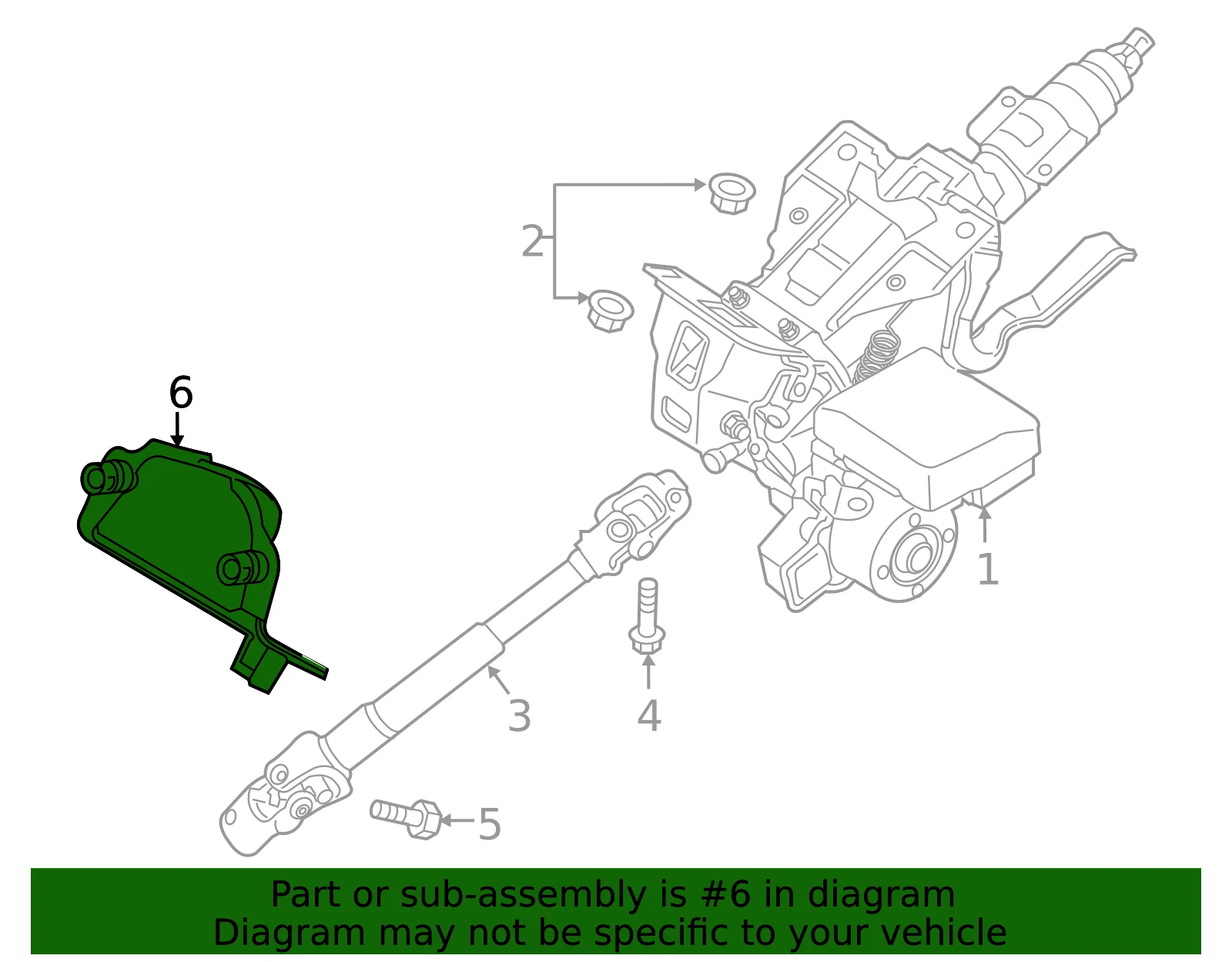 2
6
1
3
4
5
Part or sub-assembly is #6 in diagram
Diagram may not be specific to your vehicle