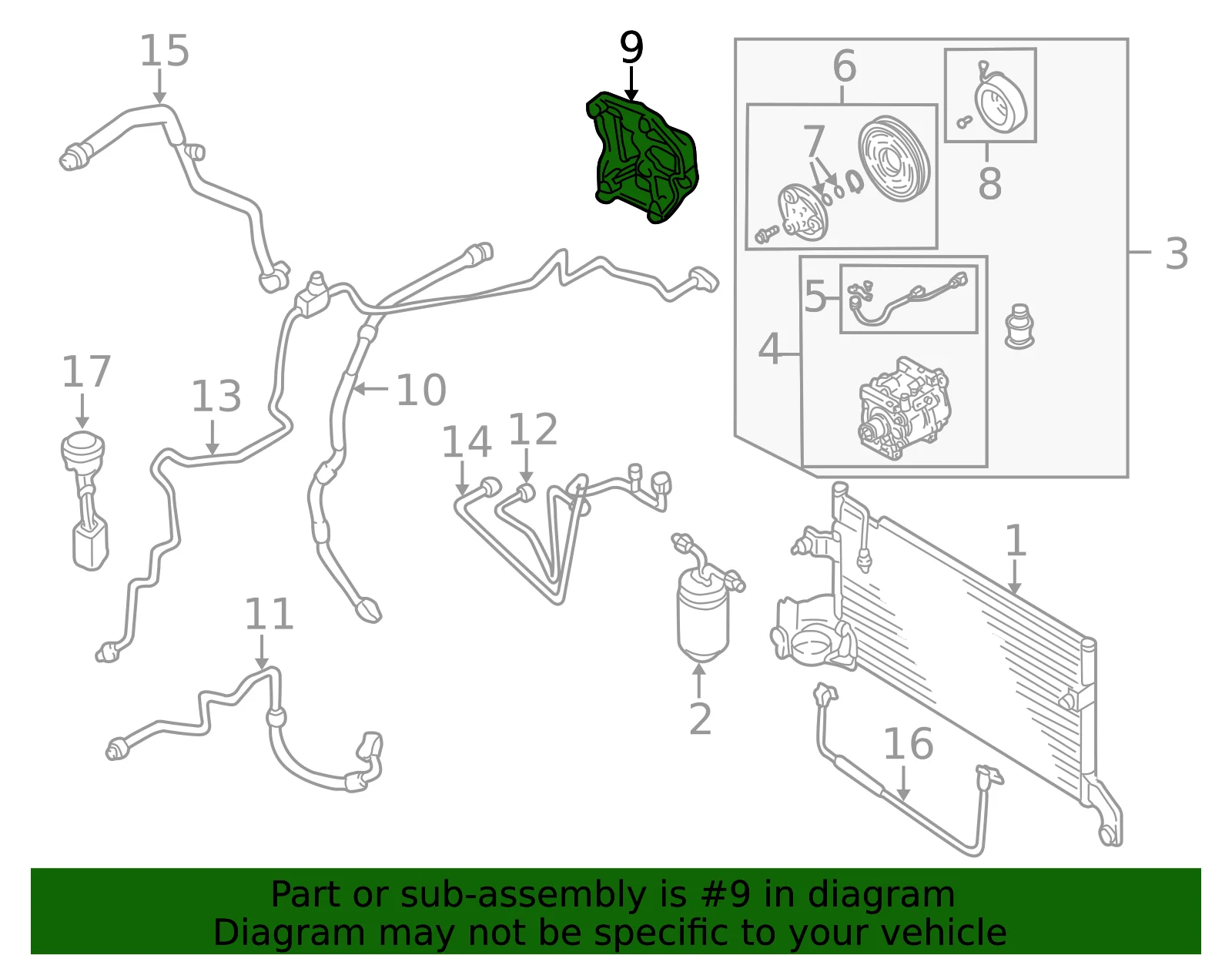 15
9
6
7
8
3
5
4
17
13
10
14
12
1
11
2
16

Part or sub-assembly is #9 in diagram
Diagram may not be specific to your vehicle