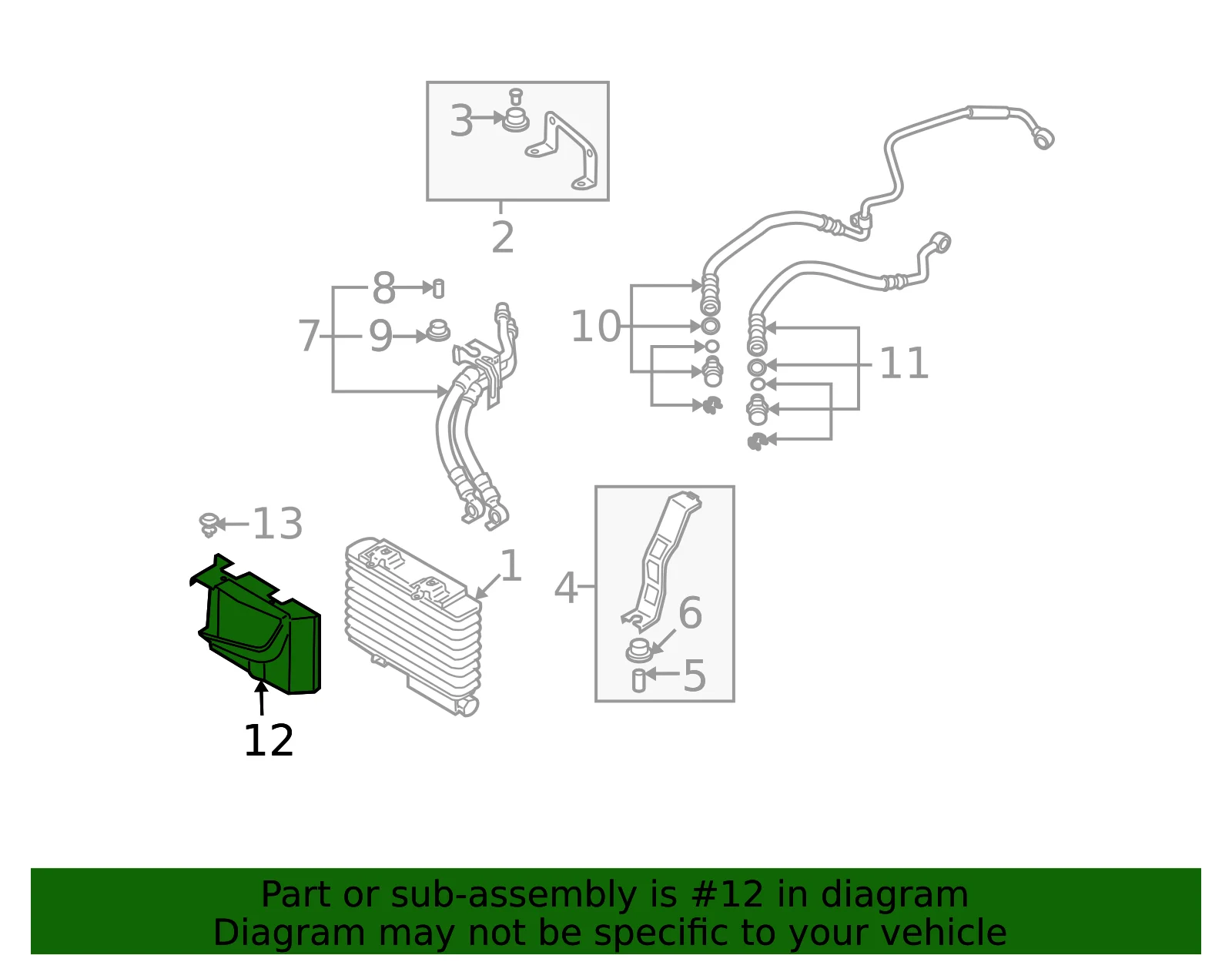 3
2
8
7
9
10
11
13
1
4
6
5
12

Part or sub-assembly is #12 in diagram
Diagram may not be specific to your vehicle