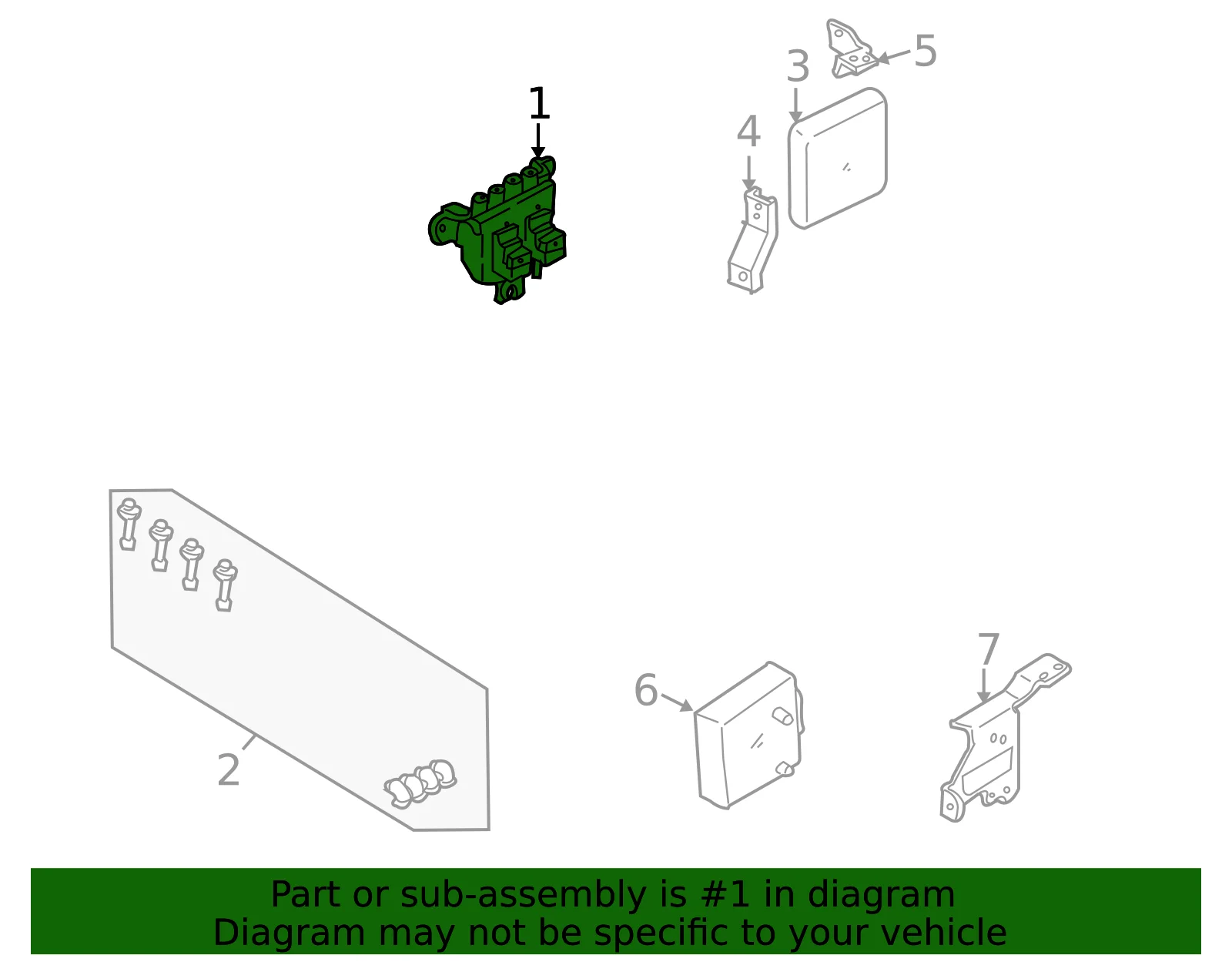 1
3
5
4
2
6
7

Part or sub-assembly is #1 in diagram
Diagram may not be specific to your vehicle