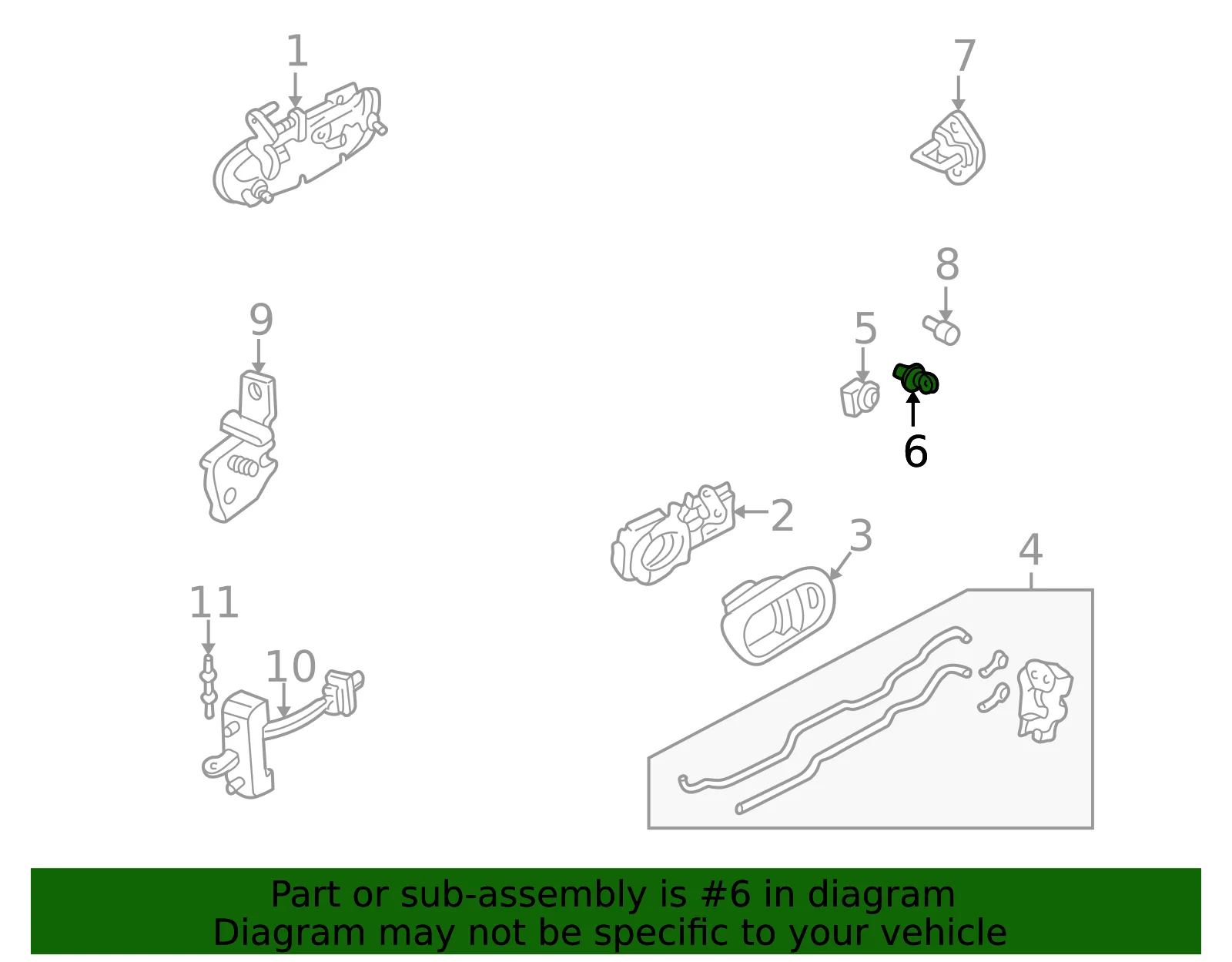 1
7
8
9
5
6
2
3
4
11
10

Part or sub-assembly is #6 in diagram
Diagram may not be specific to your vehicle