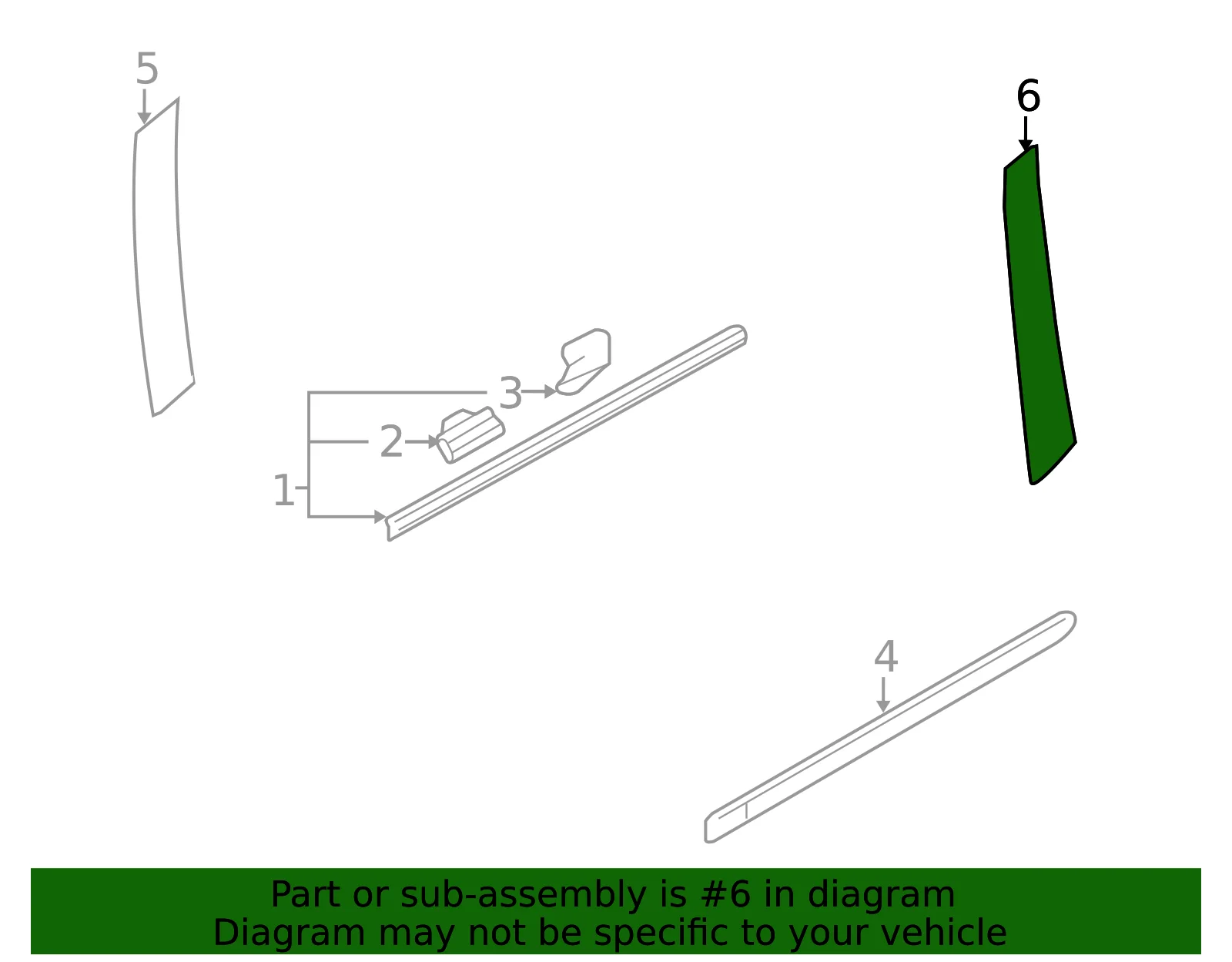 5

6

3

2

1

4

Part or sub-assembly is #6 in diagram
Diagram may not be specific to your vehicle