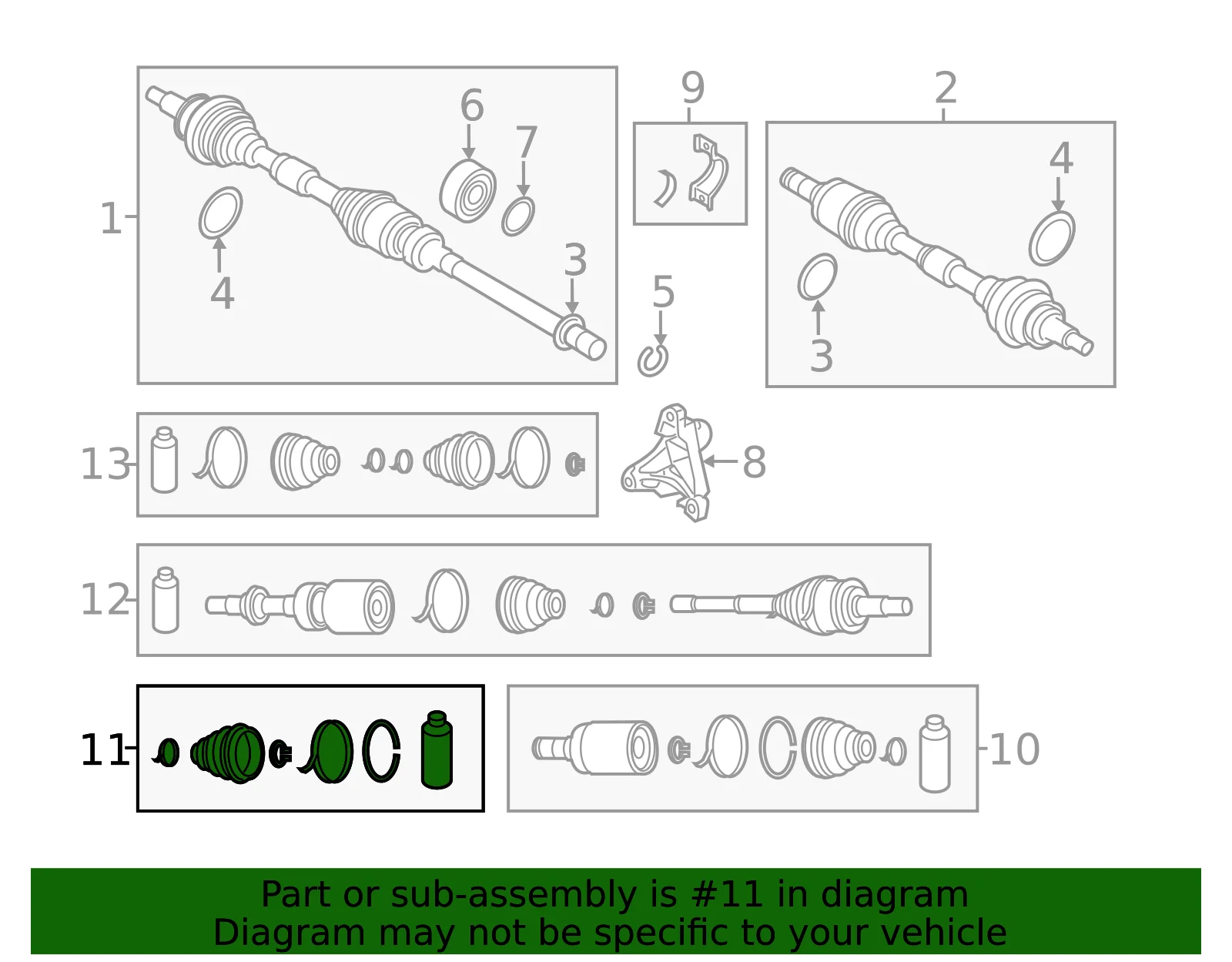 1
6
7
4
3
9
2
4
3
5
13
8
12
11
10

Part or sub-assembly is #11 in diagram
Diagram may not be specific to your vehicle