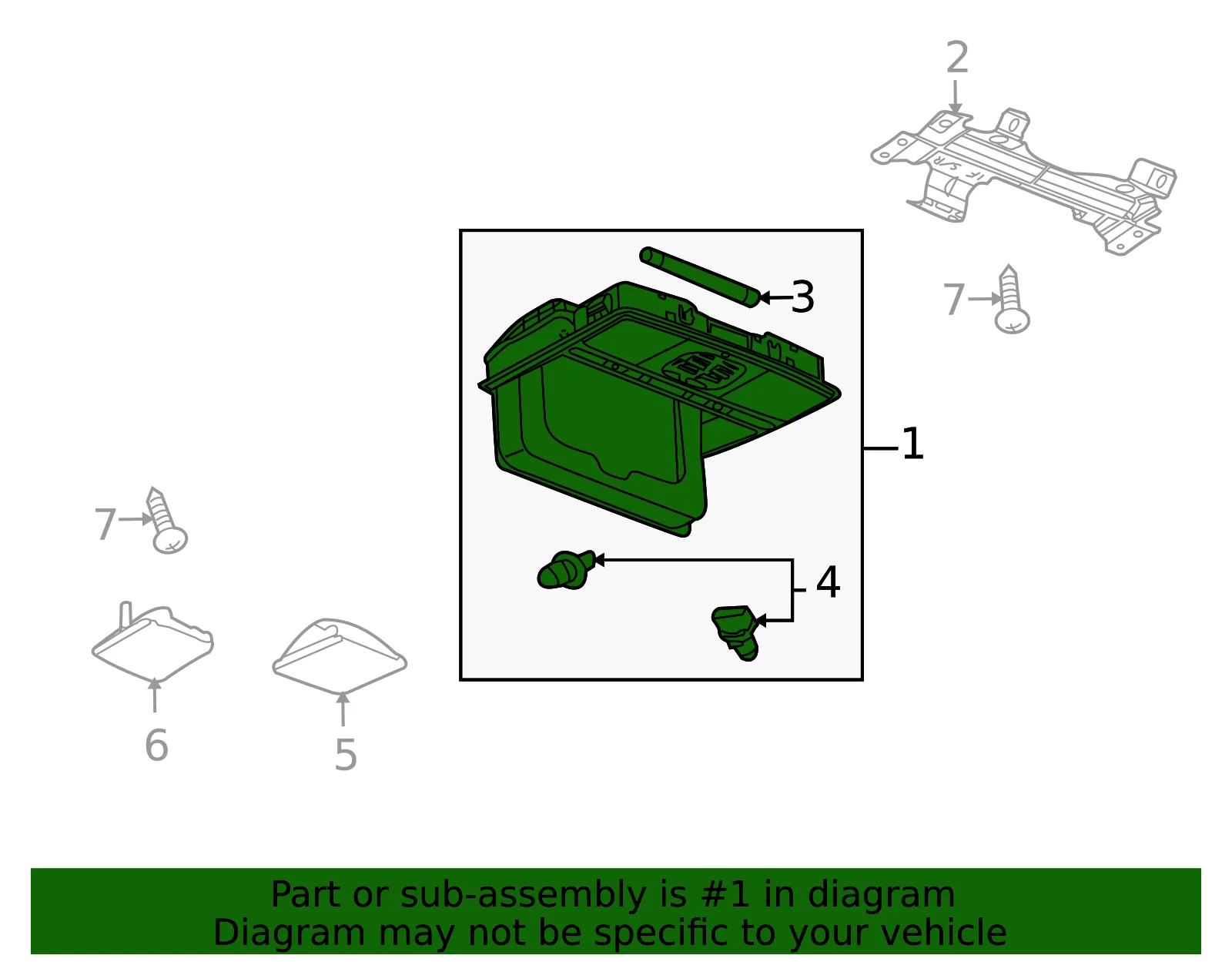 2

3

7

1

7

4

6

5

Part or sub-assembly is #1 in diagram
Diagram may not be specific to your vehicle