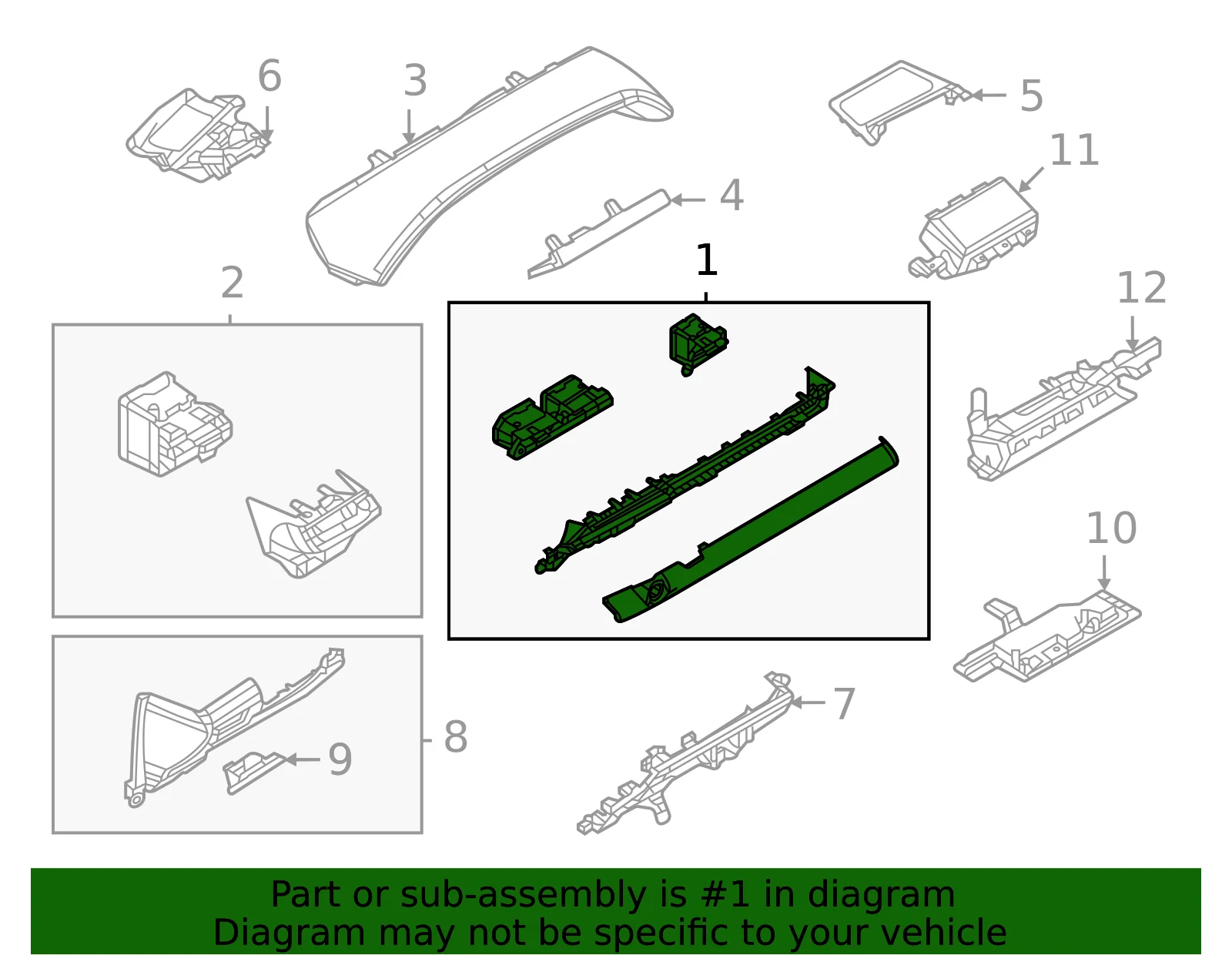 6
3
5
11
4
1
2
12
10
7
8
9

Part or sub-assembly is #1 in diagram
Diagram may not be specific to your vehicle