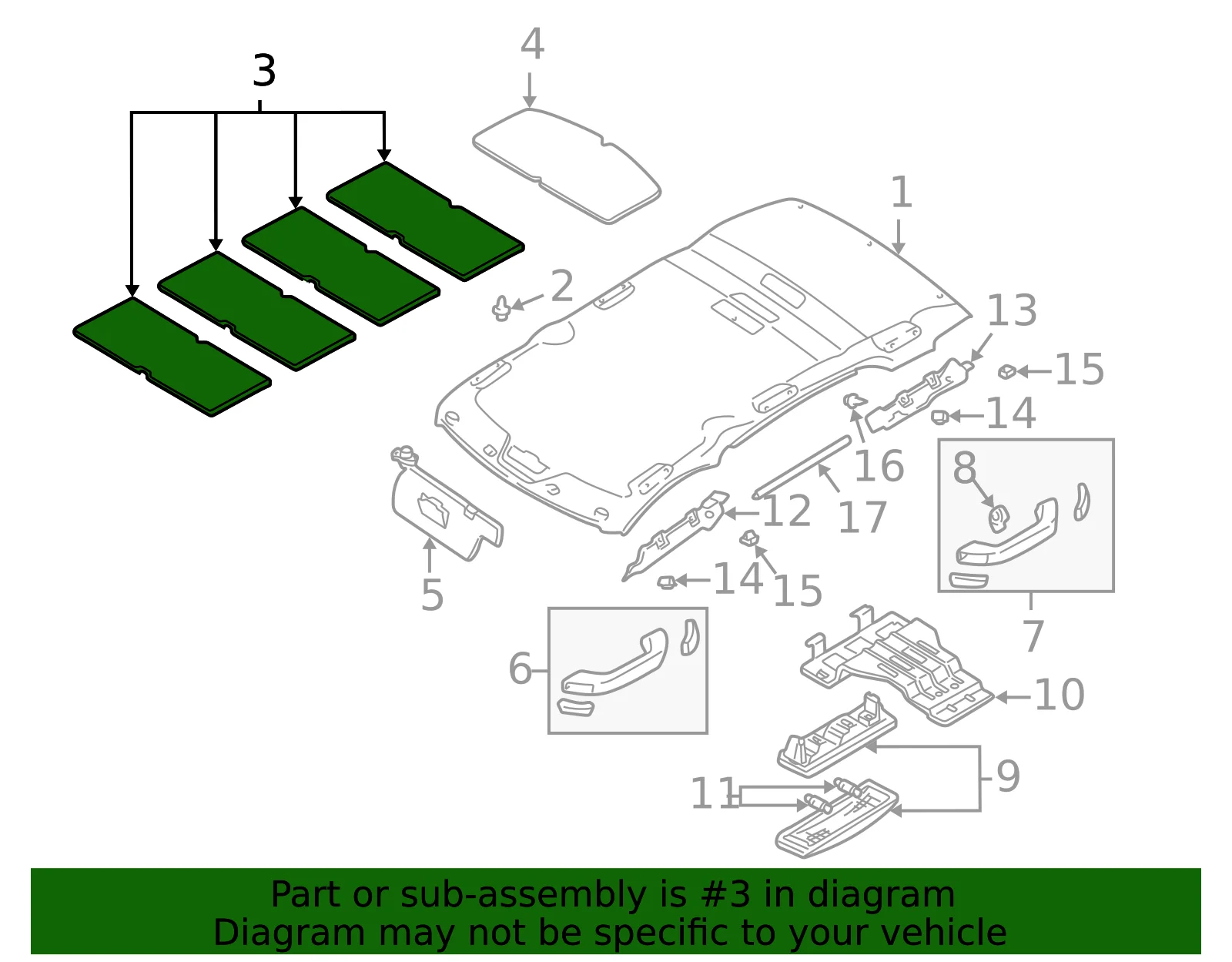 3
4
1
2
13
15
14
16
8
12
17
5
14
15
7
6
10
9
11

Part or sub-assembly is #3 in diagram
Diagram may not be specific to your vehicle