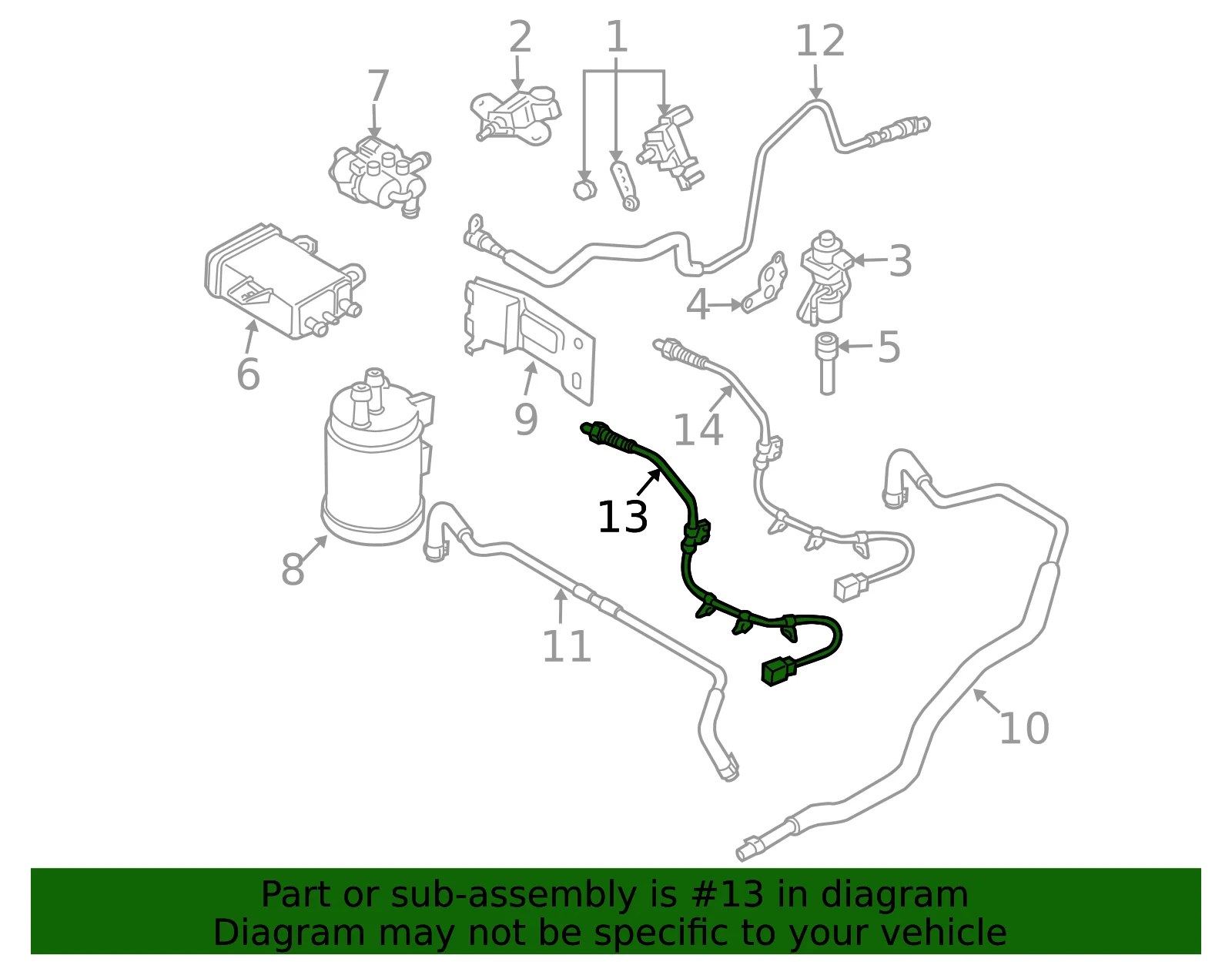 2
1
12
7
3
4
5
6
9
14
13
8
11
10

Part or sub-assembly is #13 in diagram
Diagram may not be specific to your vehicle