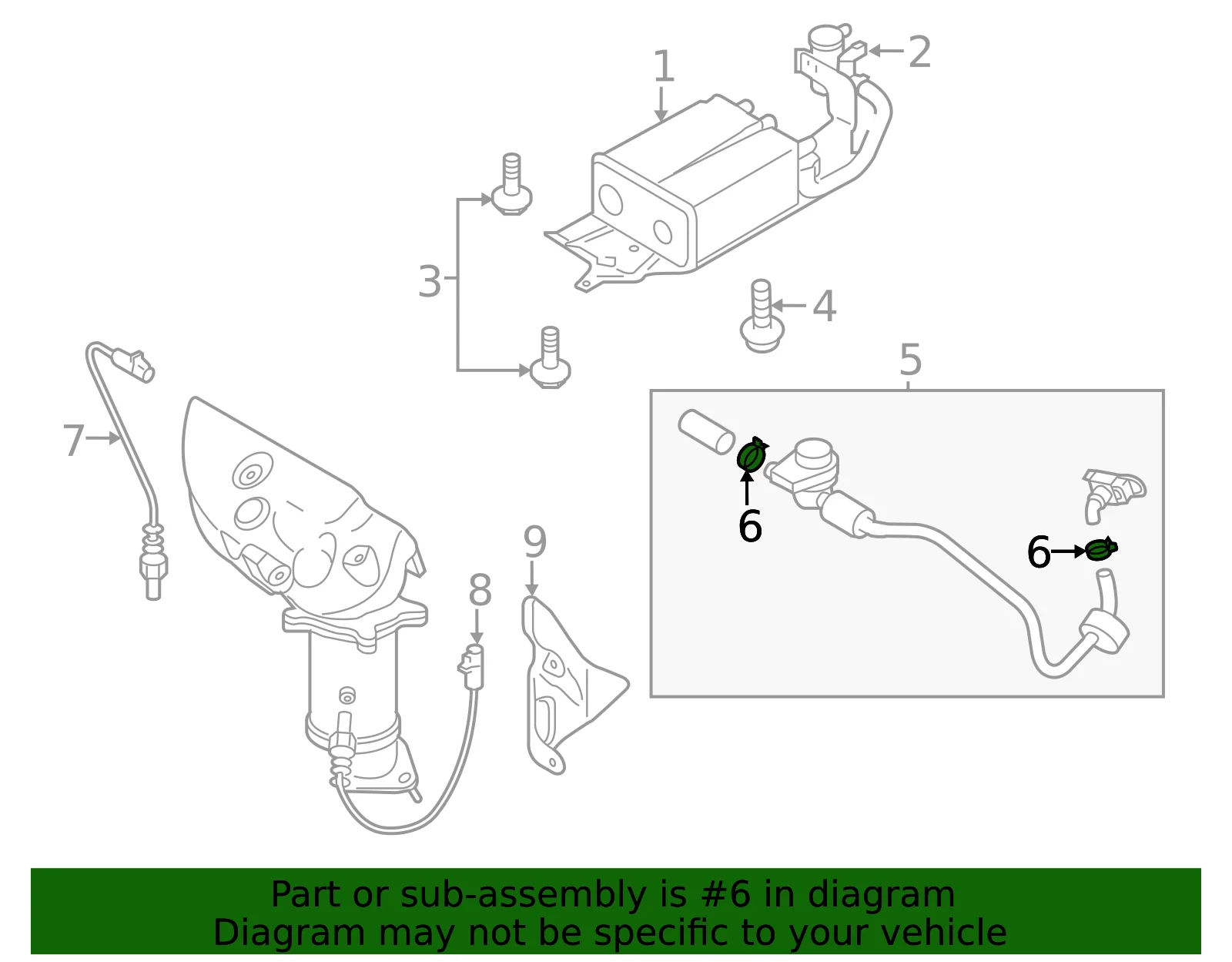 1
2
3
4
5
6
6
7
8
9

Part or sub-assembly is #6 in diagram
Diagram may not be specific to your vehicle