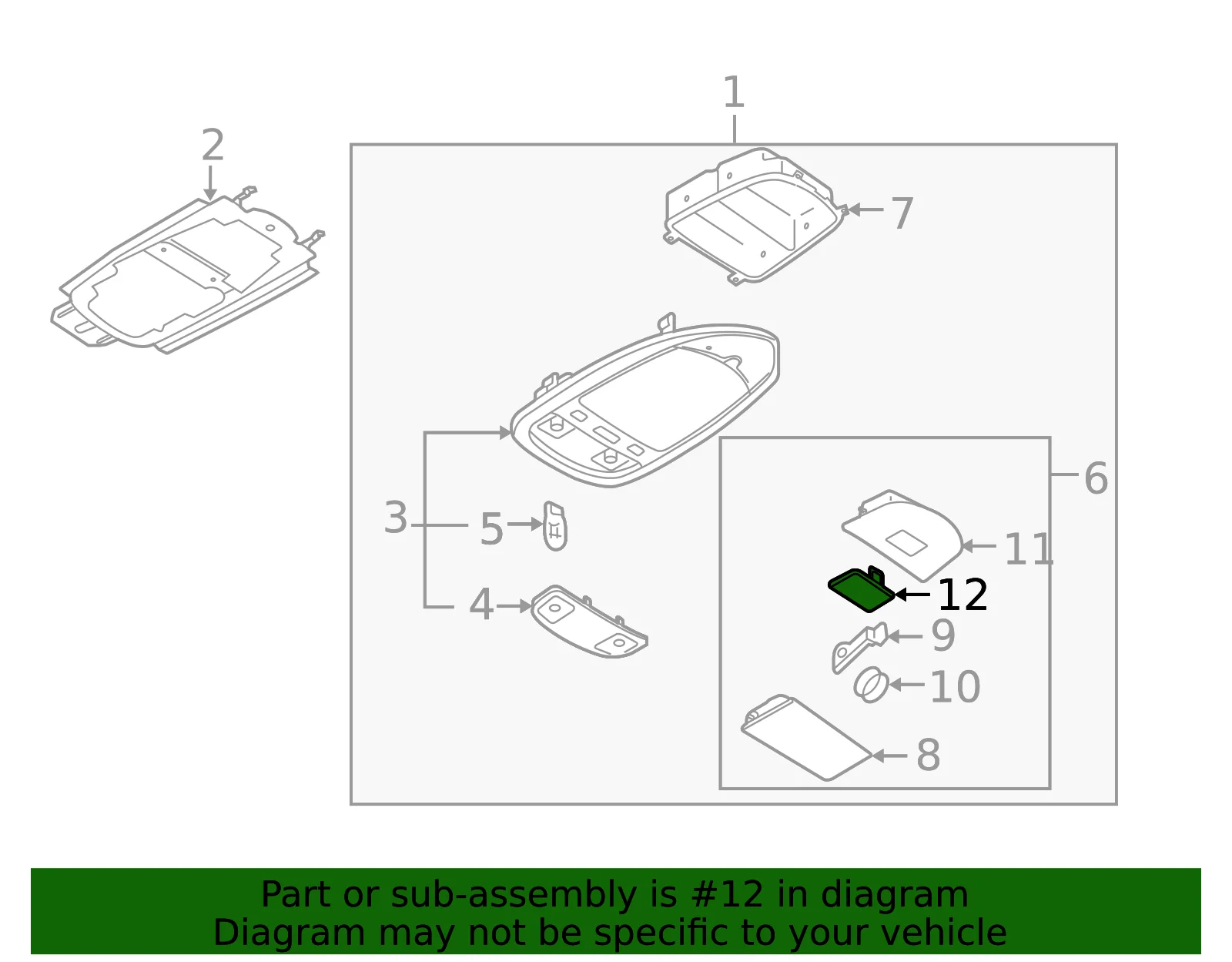 1
2
7
3
5
4
6
11
12
9
10
8

Part or sub-assembly is #12 in diagram
Diagram may not be specific to your vehicle