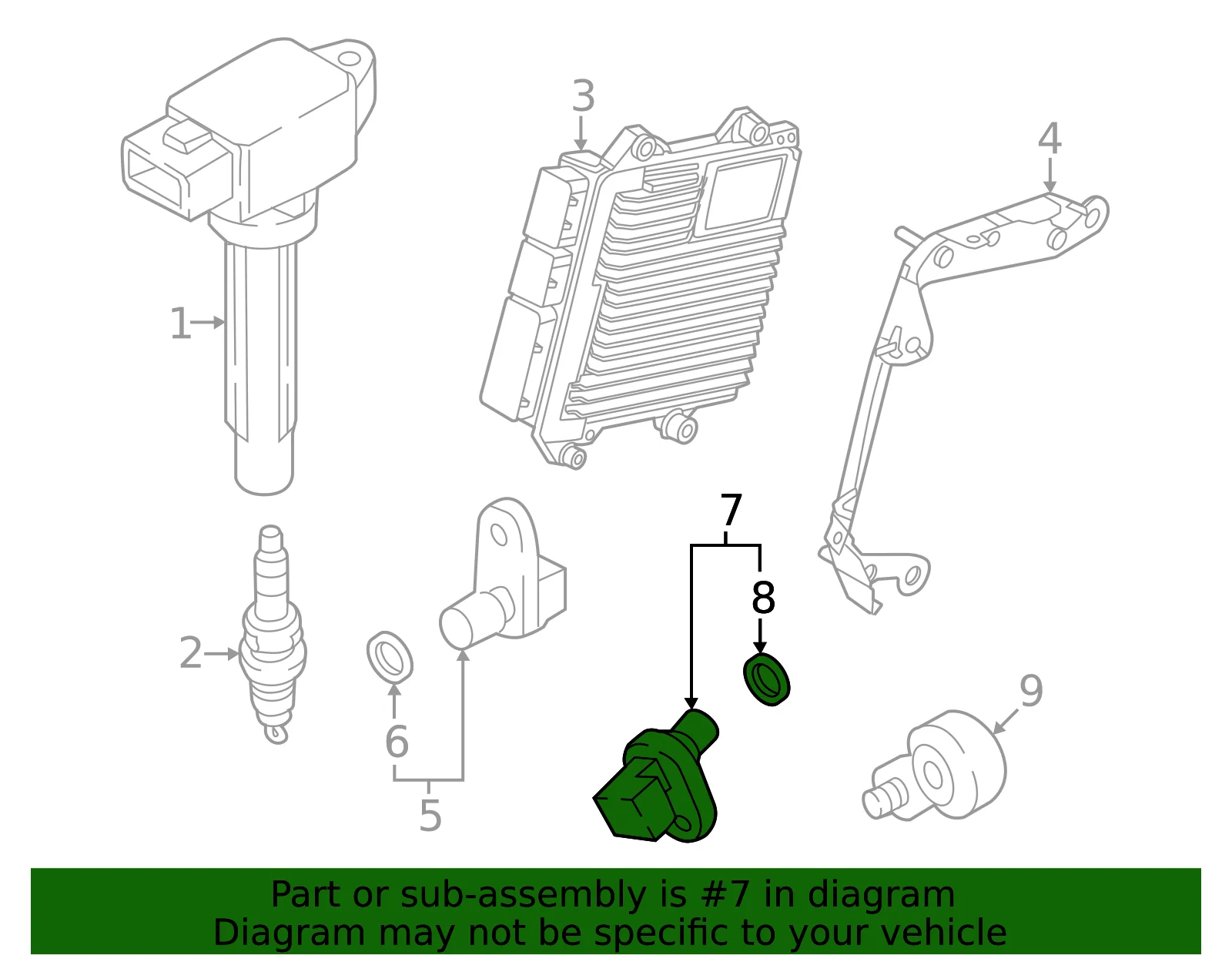 3
4
1
7
8
2
6
5
9
Part or sub-assembly is #7 in diagram
Diagram may not be specific to your vehicle