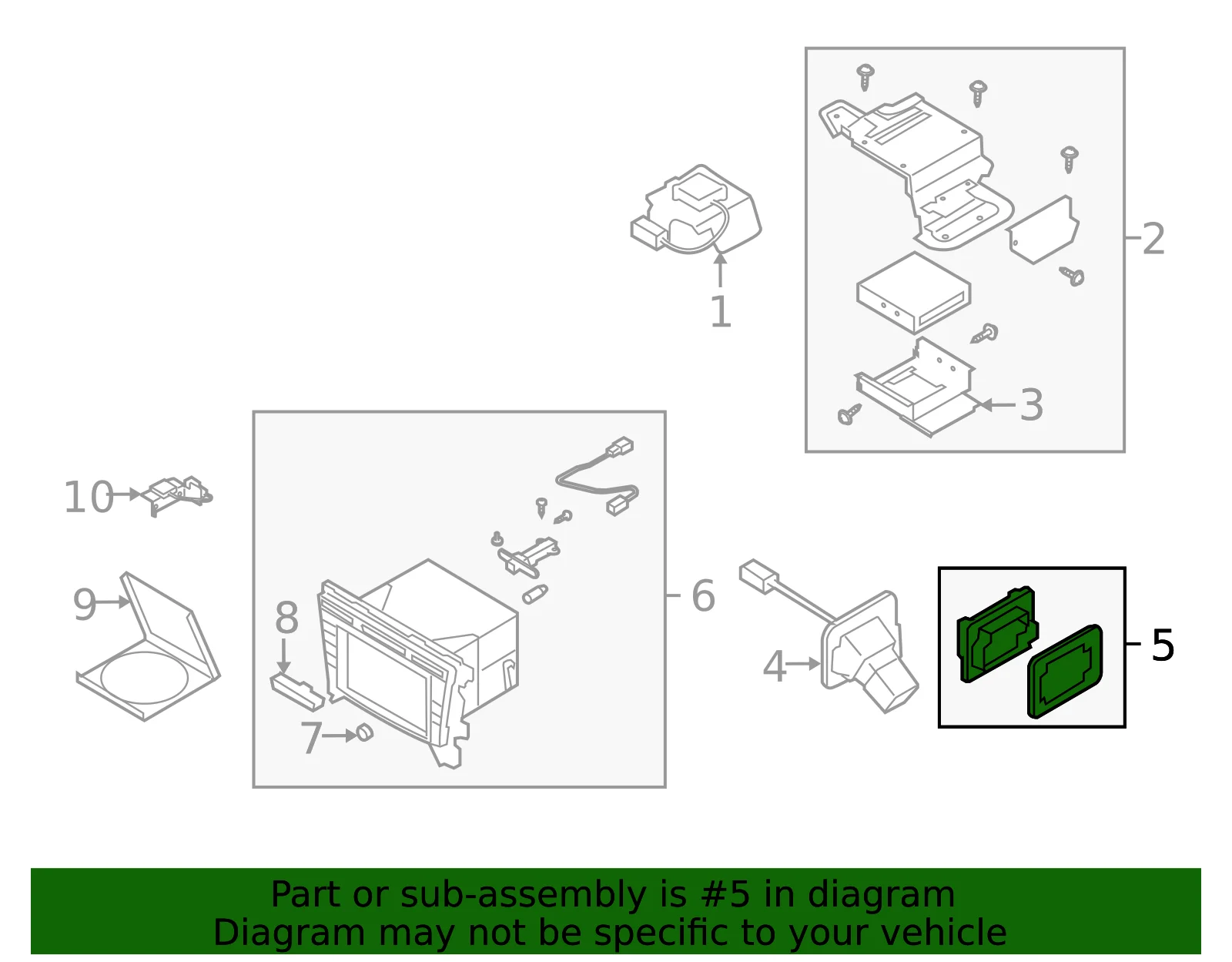 2
1
3
10
6
9
8
4
5
7

Part or sub-assembly is #5 in diagram
Diagram may not be specific to your vehicle