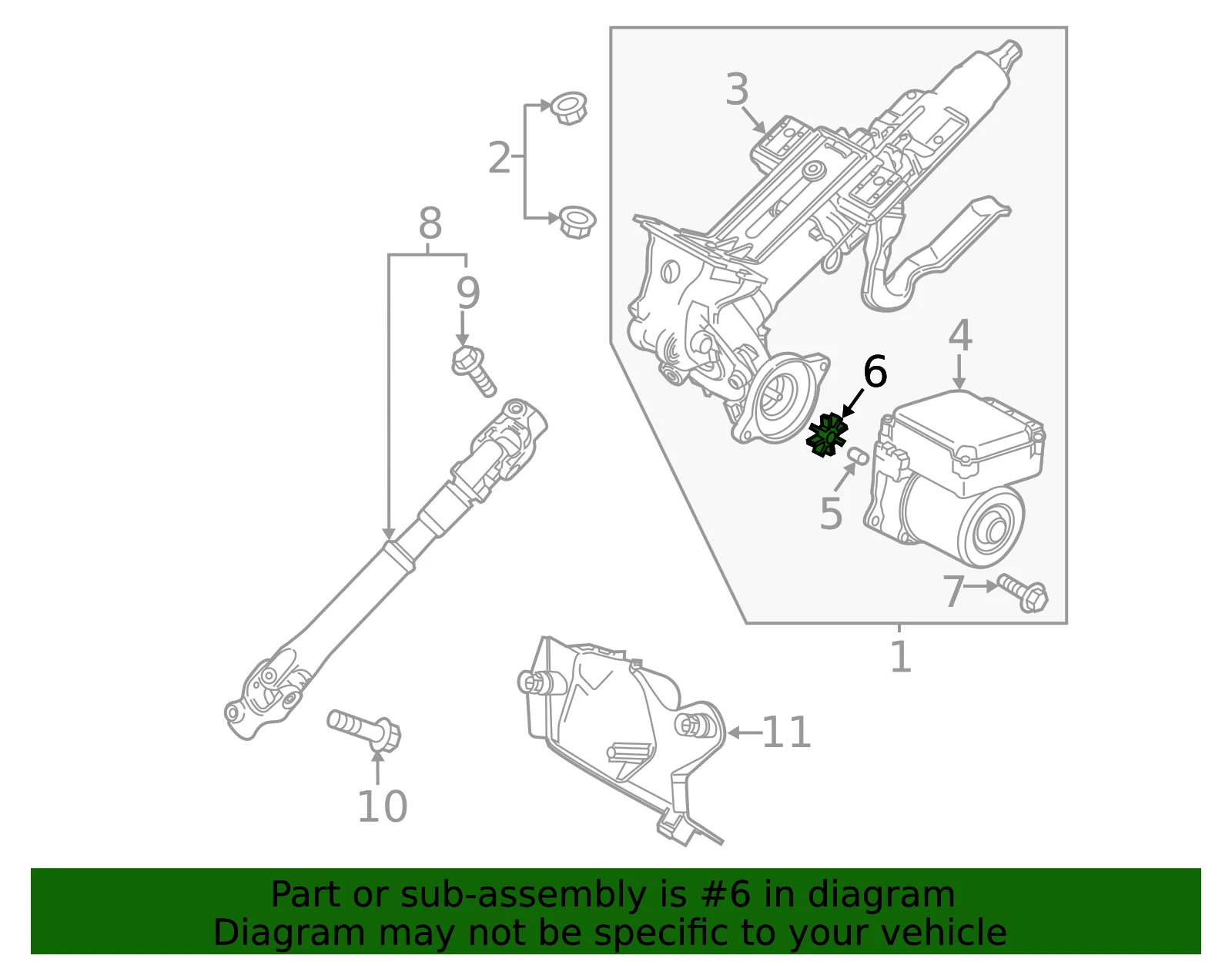 3
2
8
9
4
6
5
7
1
11
10

Part or sub-assembly is #6 in diagram
Diagram may not be specific to your vehicle