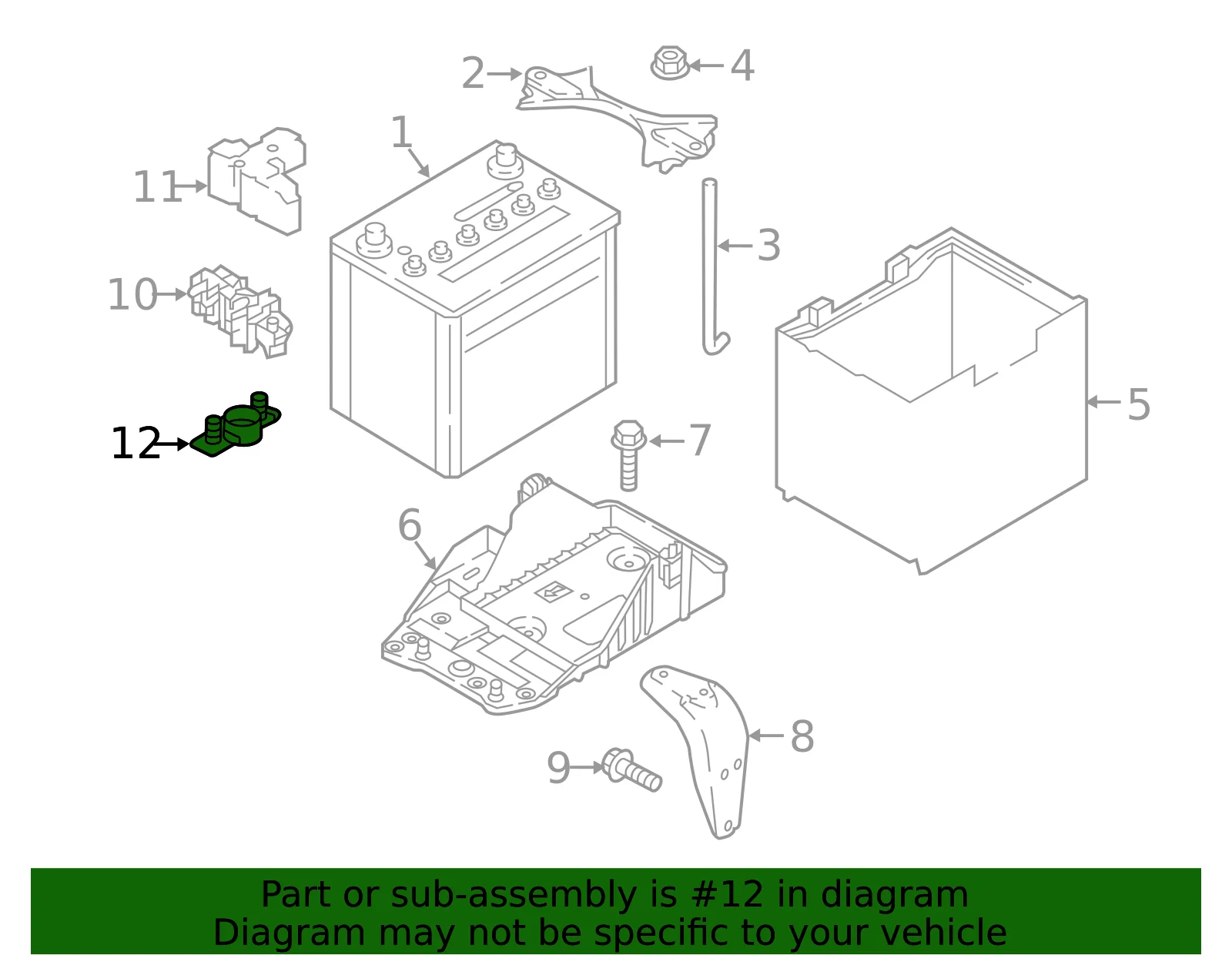 2
4
1
11
3
10
5
12
7
6
8
9

Part or sub-assembly is #12 in diagram
Diagram may not be specific to your vehicle