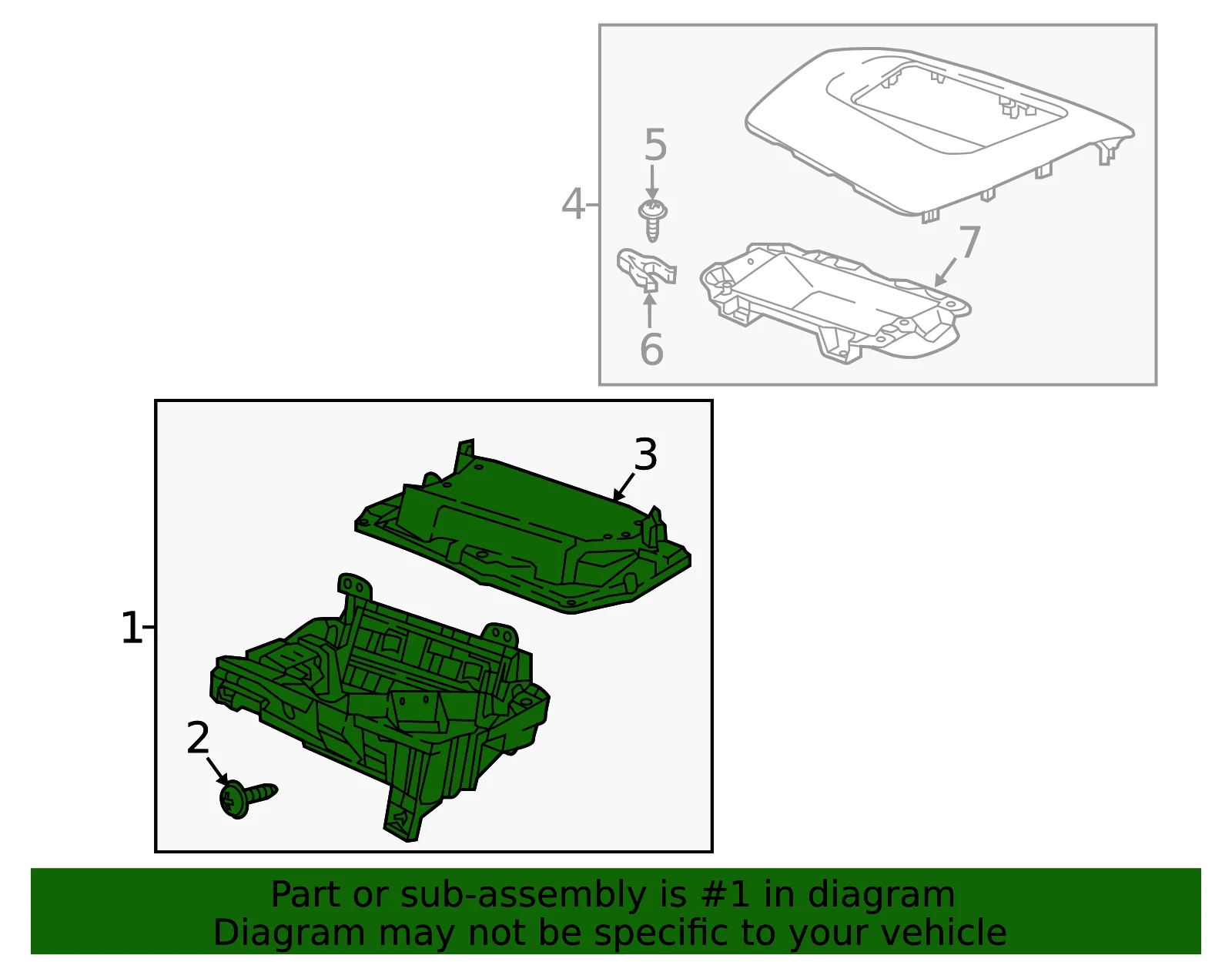 5
4
7
6
3
1
2
Part or sub-assembly is #1 in diagram
Diagram may not be specific to your vehicle