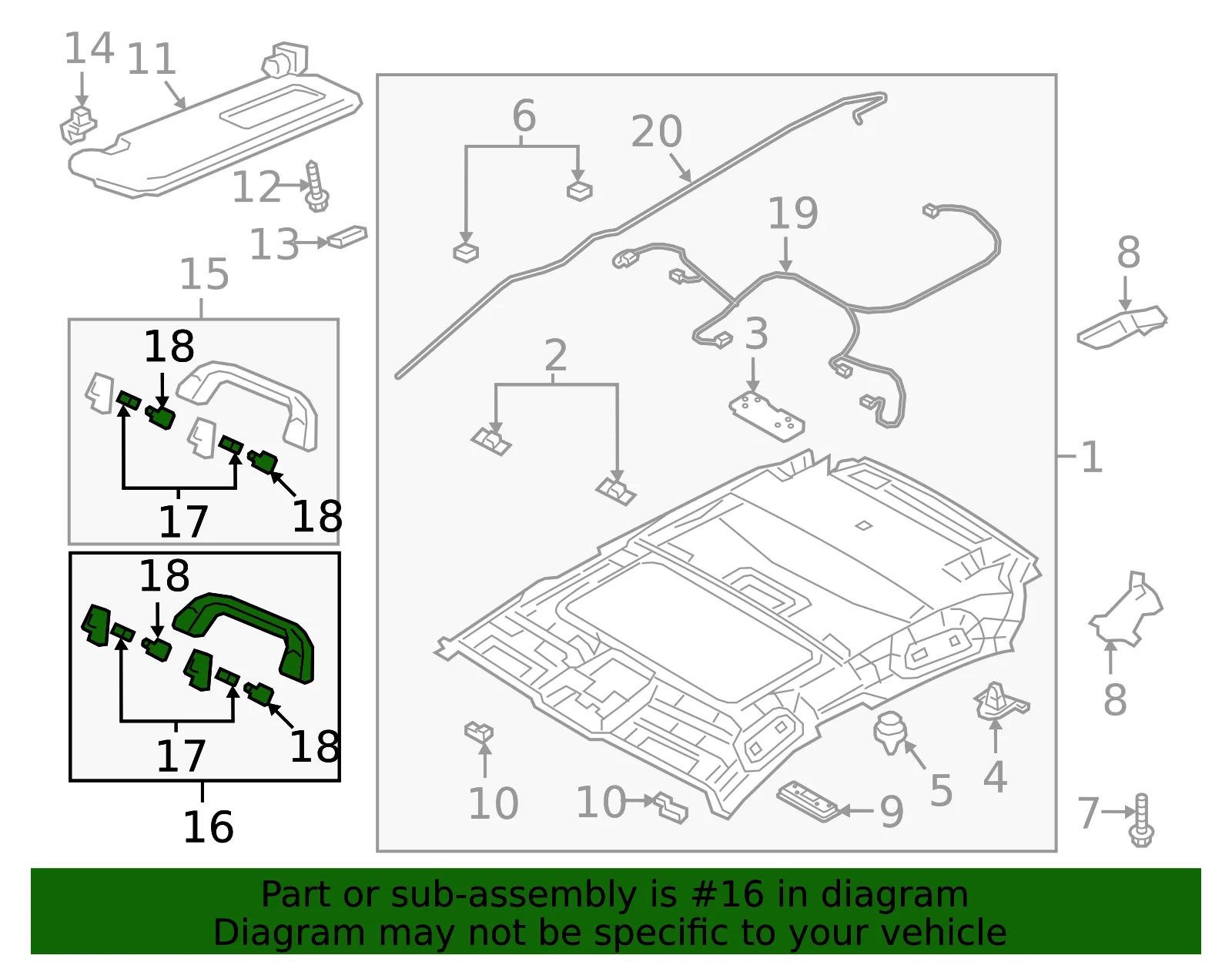 14 11
12
13
15
18
17
18
18
17
18
16
6
20
19
2
3
1
8
8
10
10
9
5
4
7

Part or sub-assembly is #16 in diagram
Diagram may not be specific to your vehicle