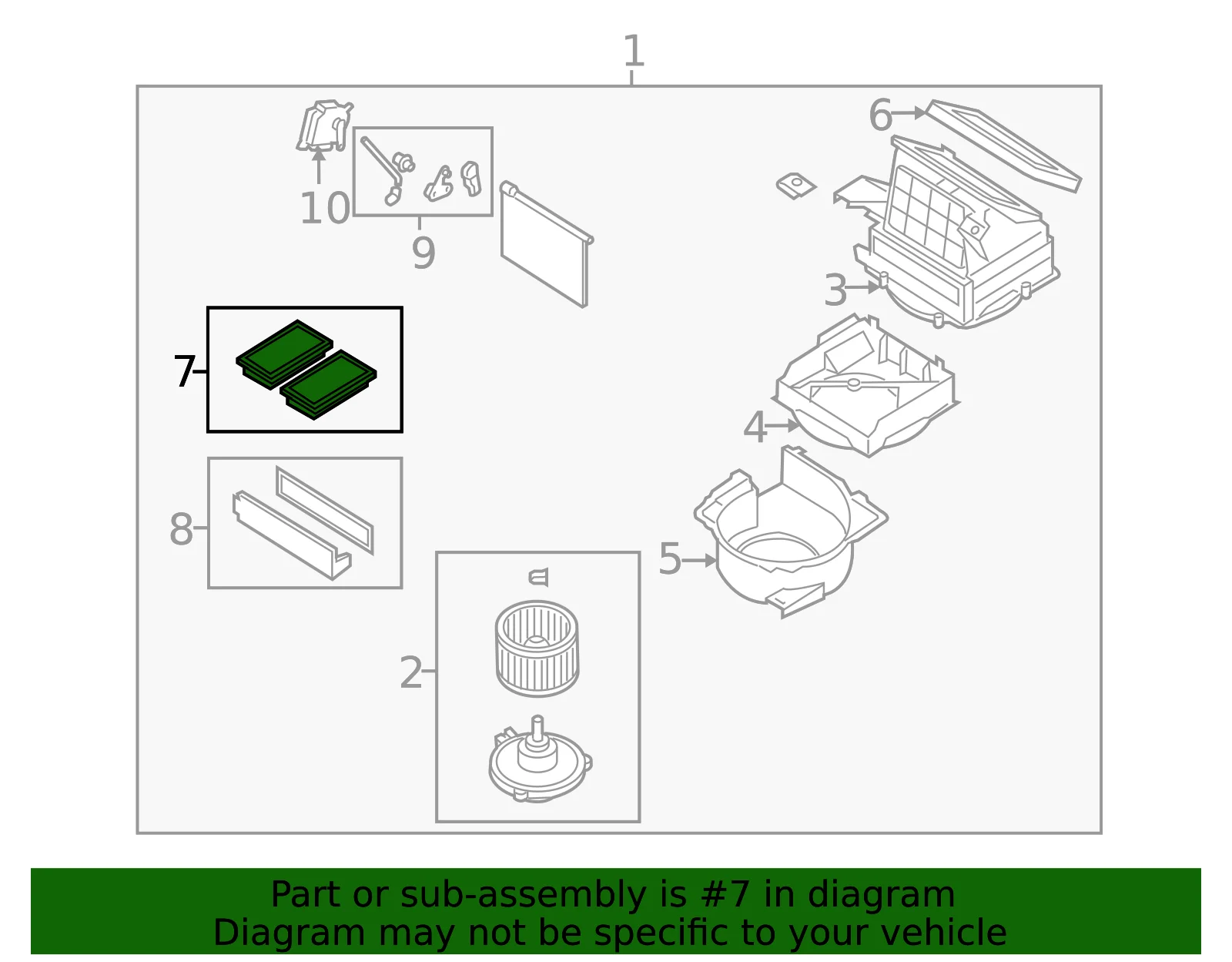 1

6

10

9

3

7

4

8

5

2

Part or sub-assembly is #7 in diagram
Diagram may not be specific to your vehicle