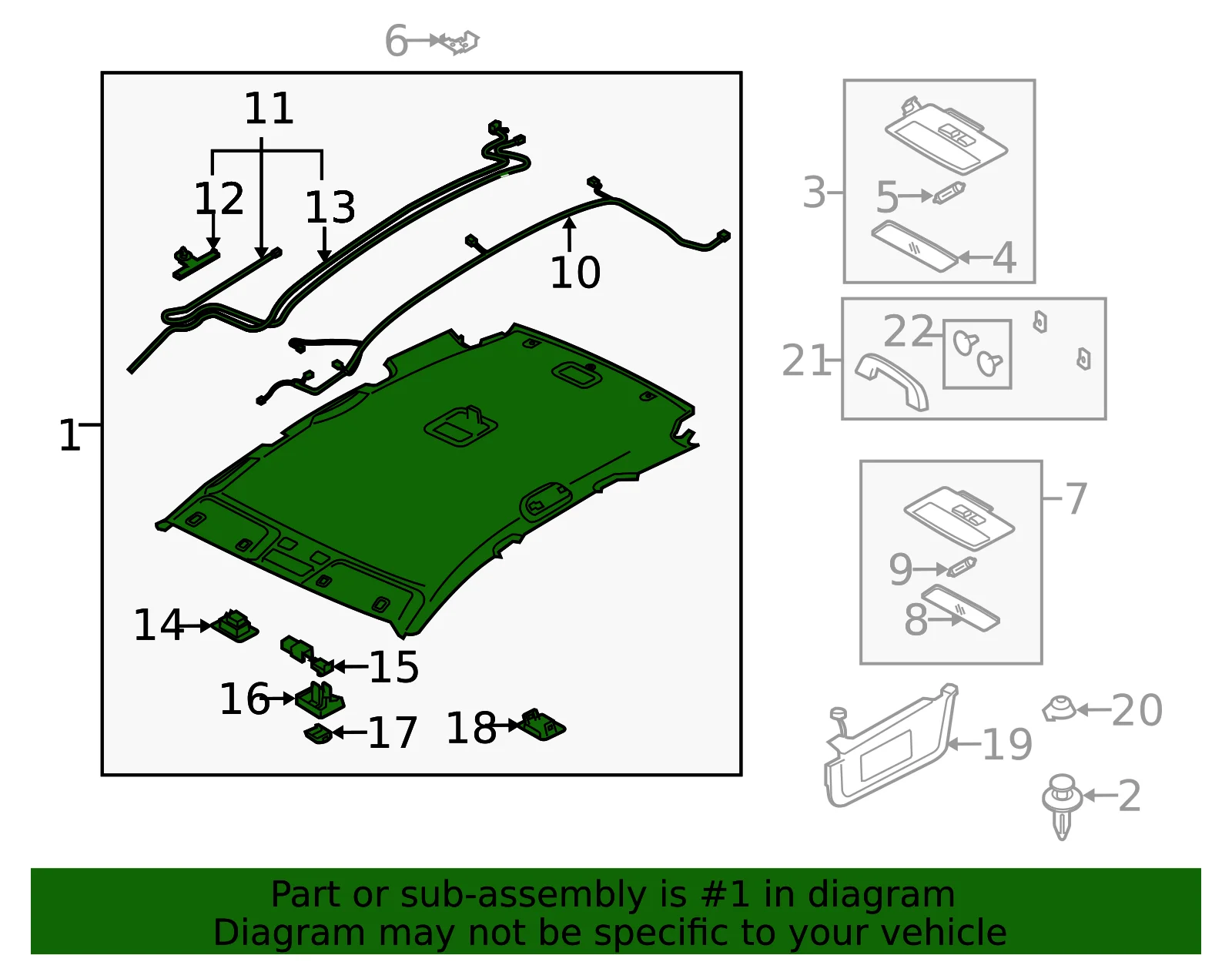 6

11

12

13

10

1

14

15

16

17

18

3

5

4

22

21

7

9

8

20

19

2

Part or sub-assembly is #1 in diagram
Diagram may not be specific to your vehicle