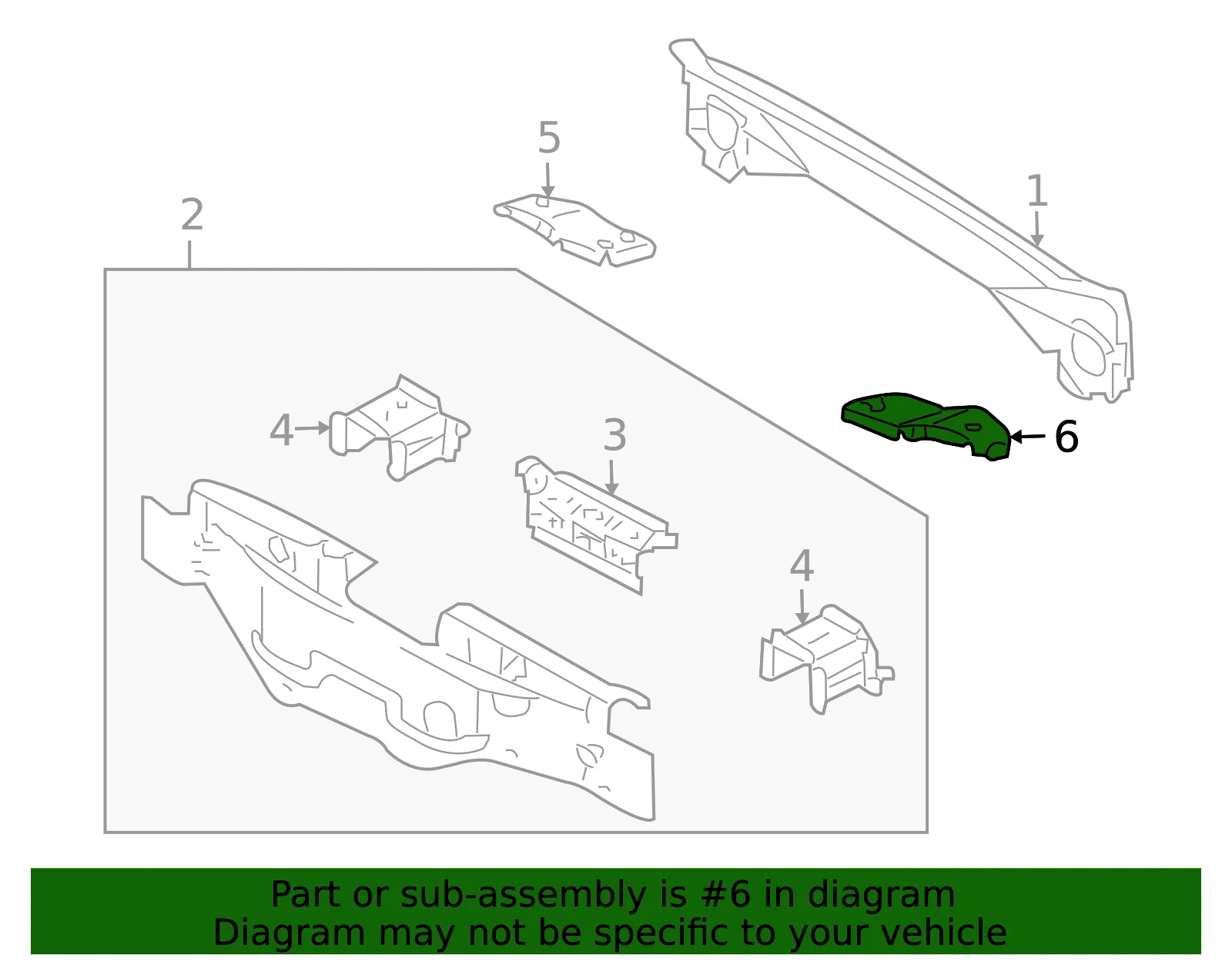 5

1

2

4

3

6

4

Part or sub-assembly is #6 in diagram
Diagram may not be specific to your vehicle