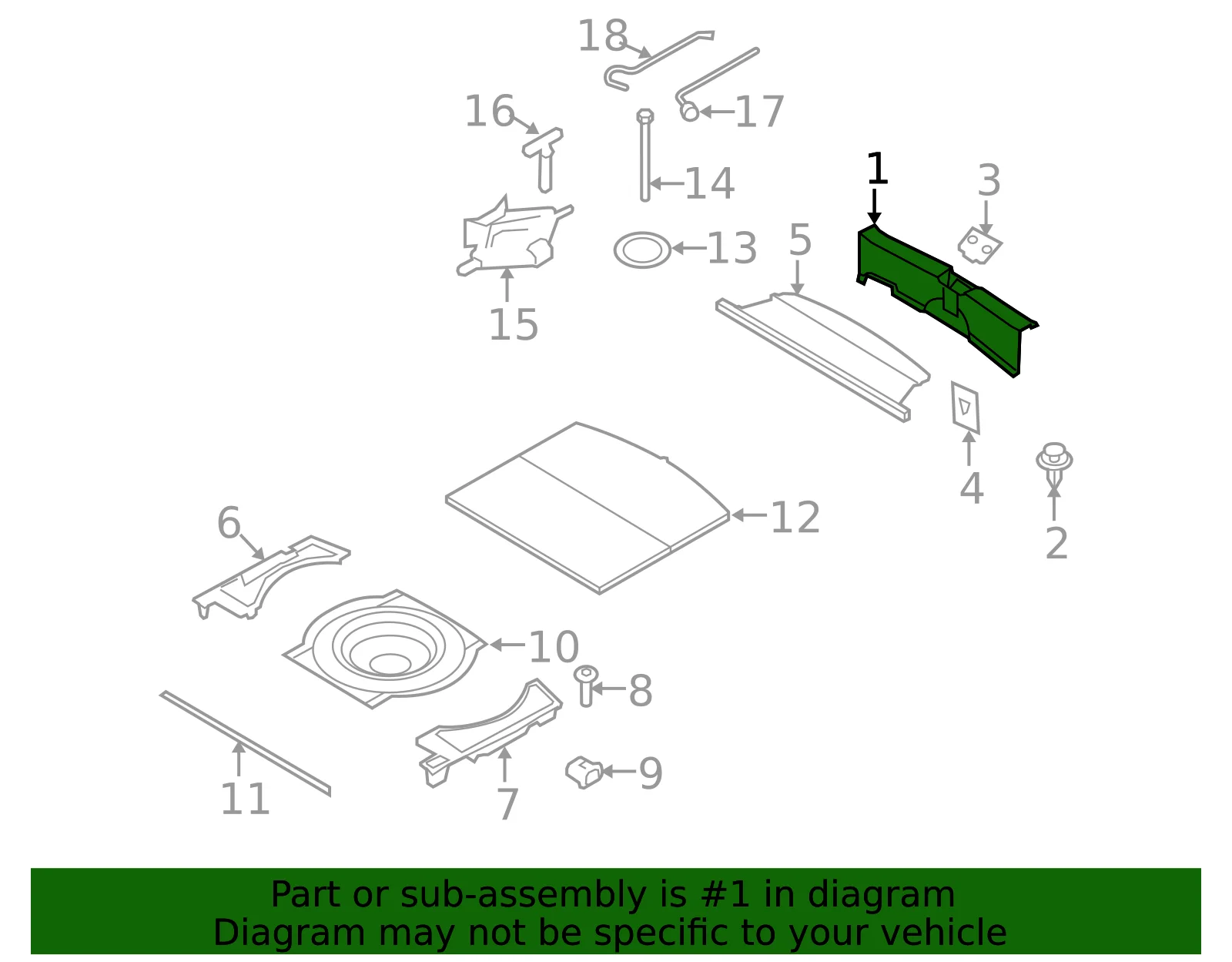 18
16
17
14
1
3
13
5
15
4
2
12
6
10
8
11
7
9

Part or sub-assembly is #1 in diagram
Diagram may not be specific to your vehicle