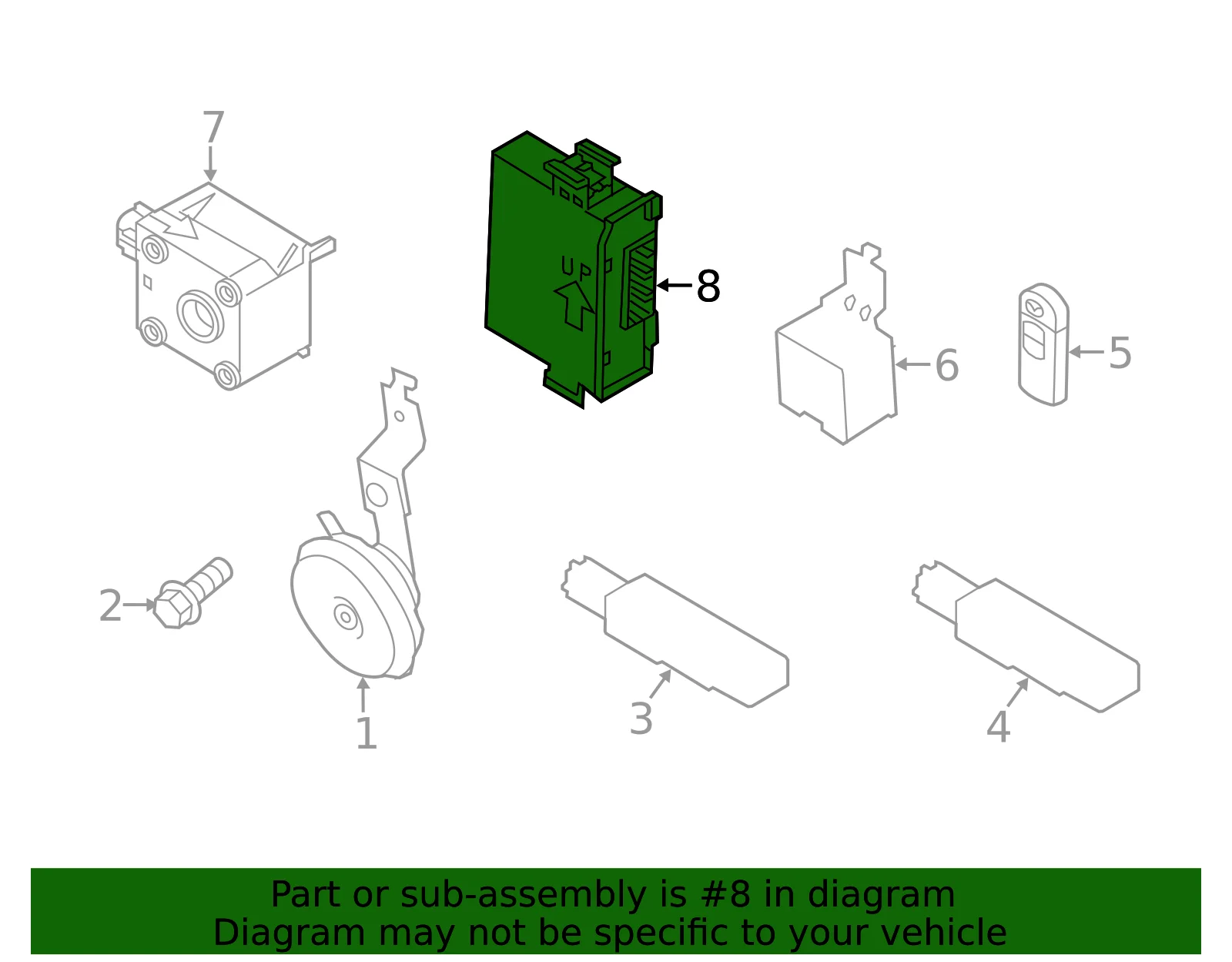 7

UP

8

6

5

2

1

3

4

Part or sub-assembly is #8 in diagram
Diagram may not be specific to your vehicle