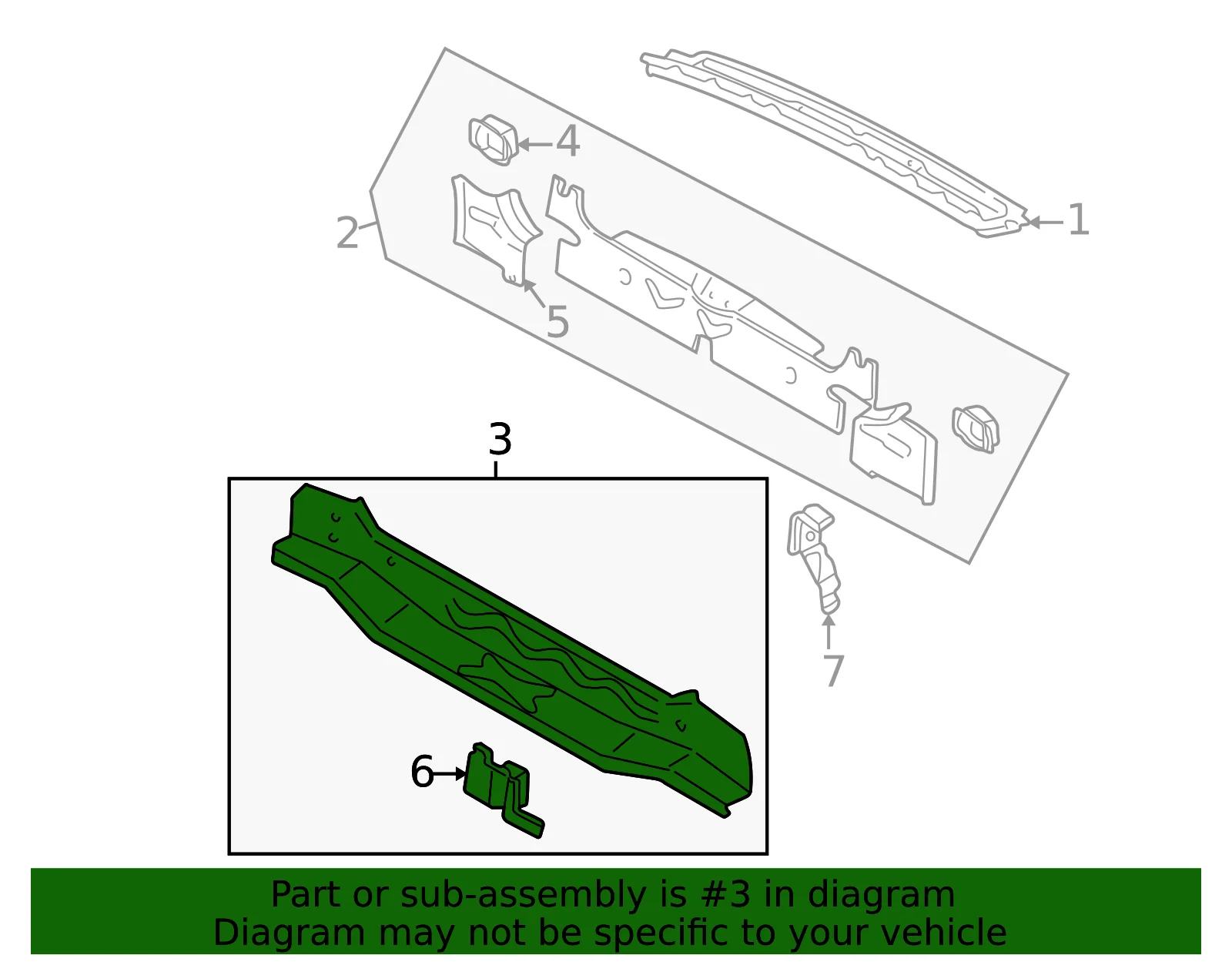 4
1
2
5
3
7
6

Part or sub-assembly is #3 in diagram
Diagram may not be specific to your vehicle