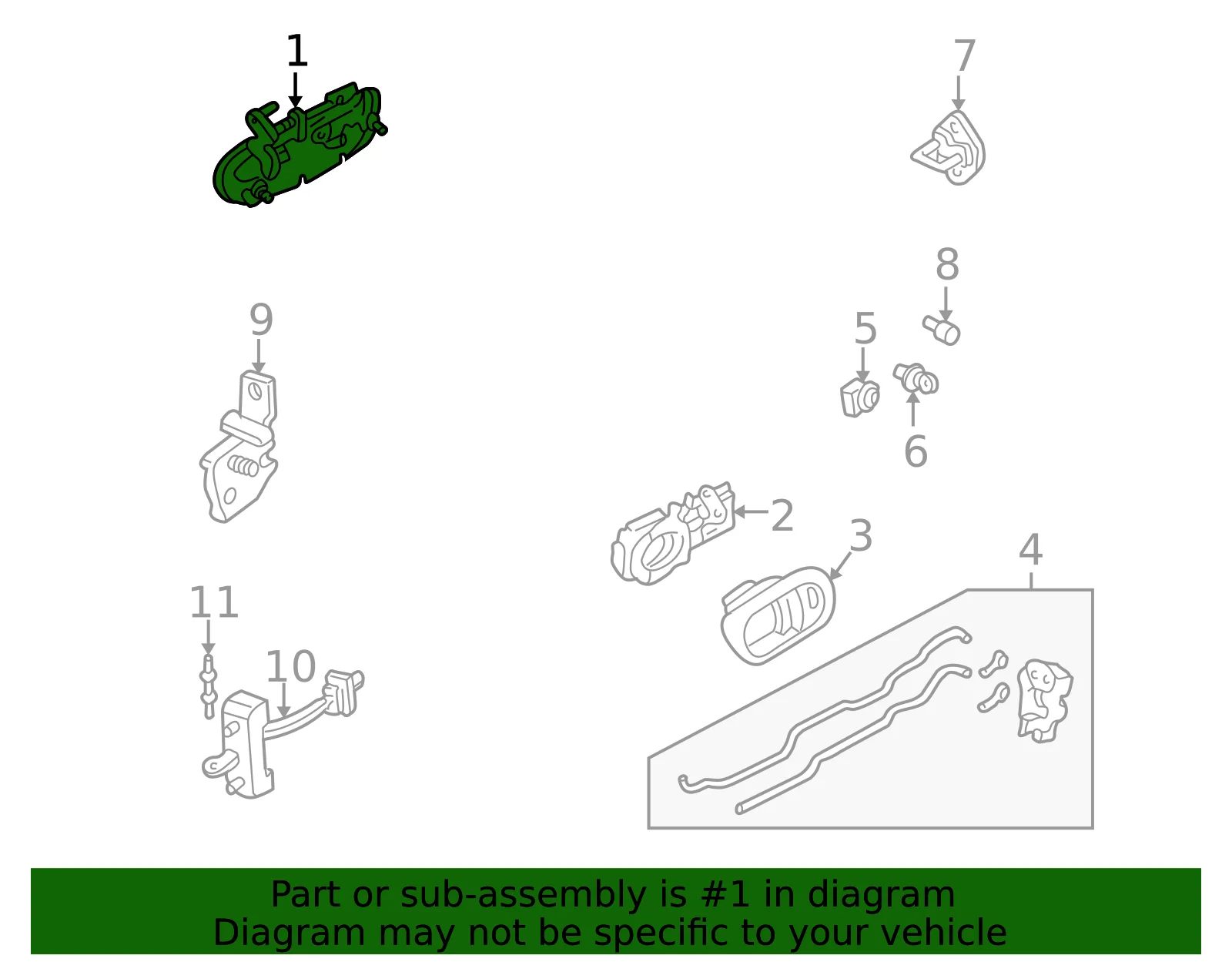 1
7
8
9
5
6
2
3
4
11
10

Part or sub-assembly is #1 in diagram
Diagram may not be specific to your vehicle