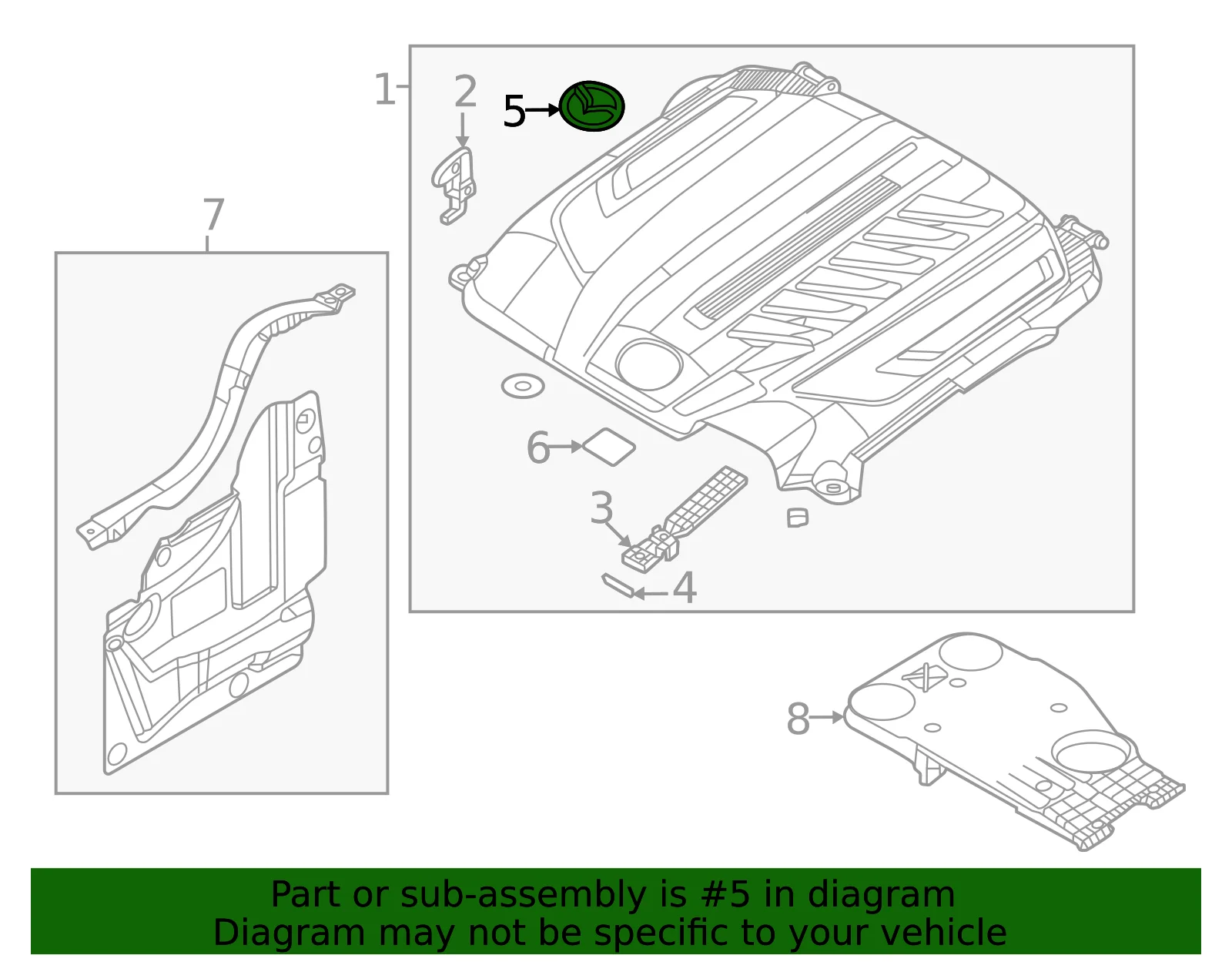 1
2
5
7
6
3
4
8

Part or sub-assembly is #5 in diagram
Diagram may not be specific to your vehicle