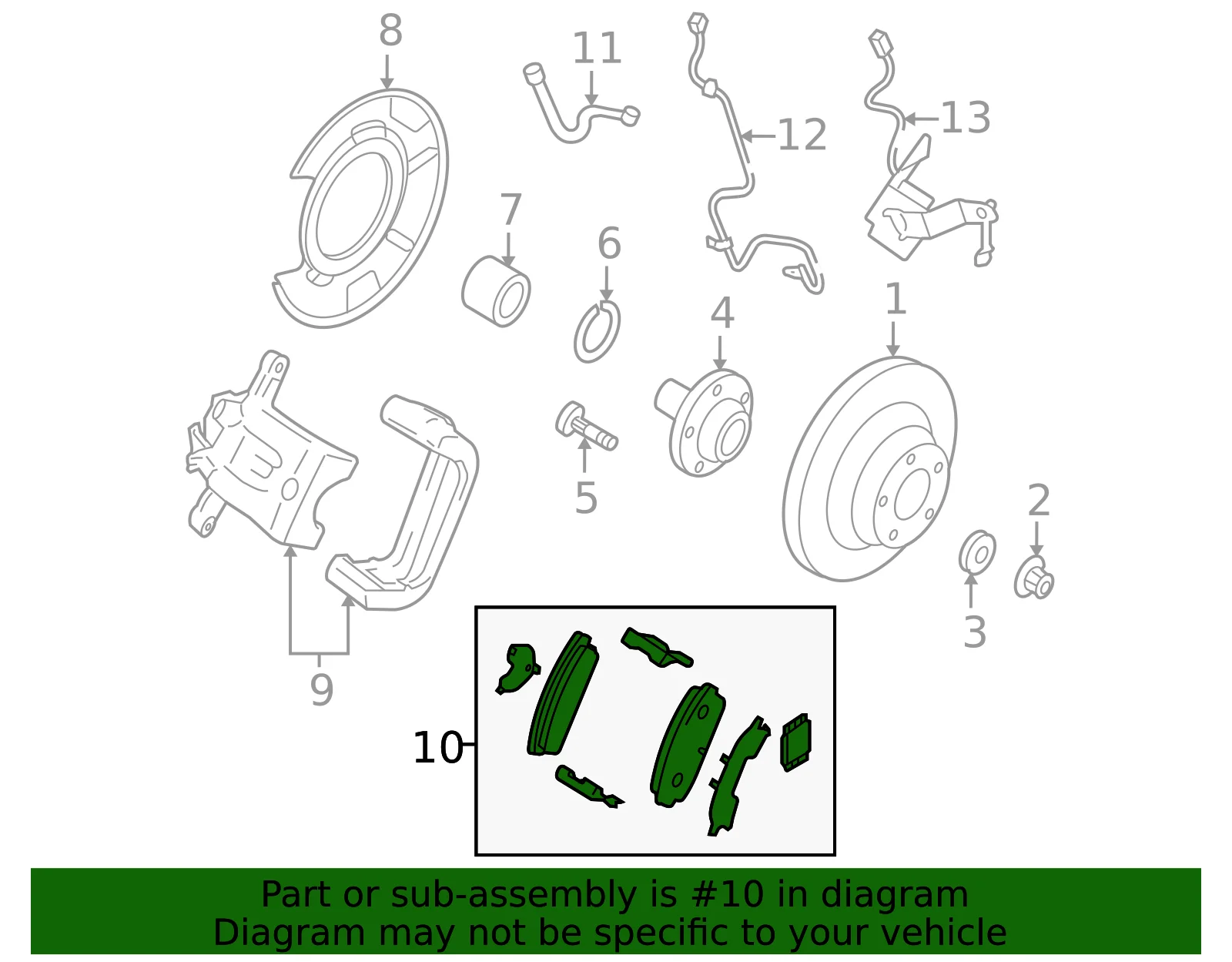 8
11
12
13
7
6
4
1
5
2
3
9
10

Part or sub-assembly is #10 in diagram
Diagram may not be specific to your vehicle