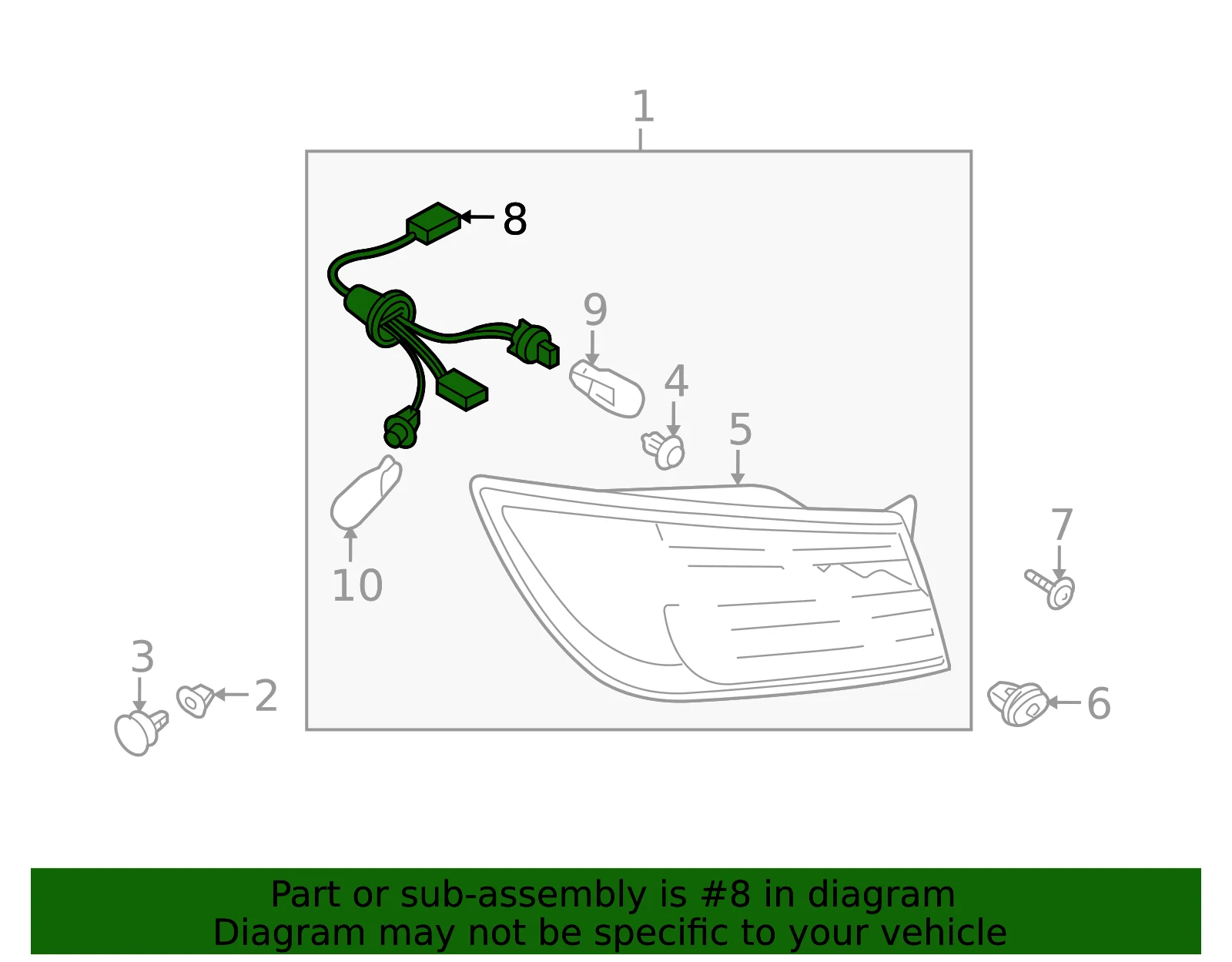 1
8
9
4
5
10
7
3
2
6

Part or sub-assembly is #8 in diagram
Diagram may not be specific to your vehicle