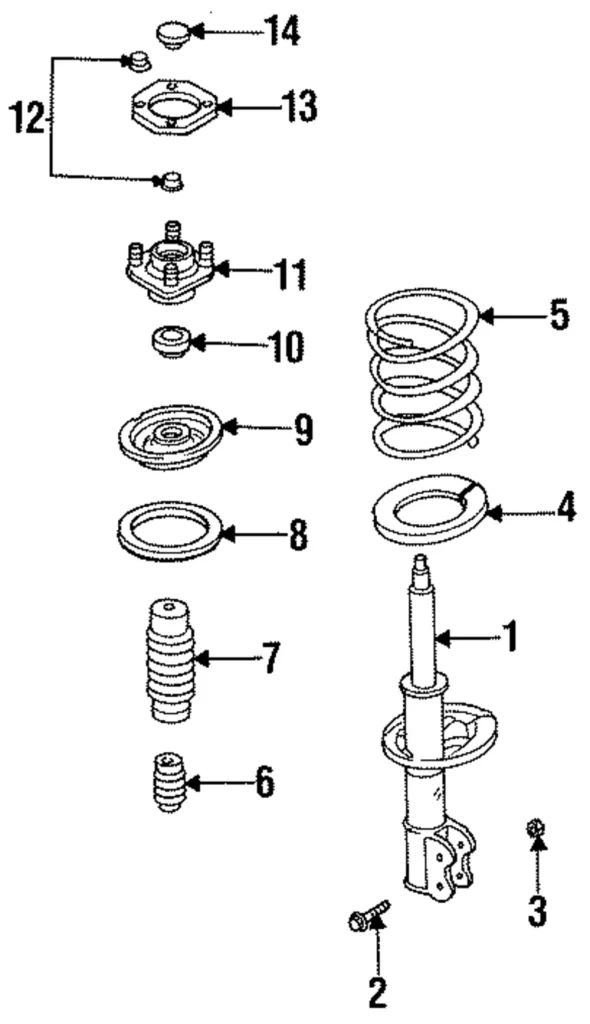 14
12
13
11
5
10
9
4
8
1
7
6
3
2