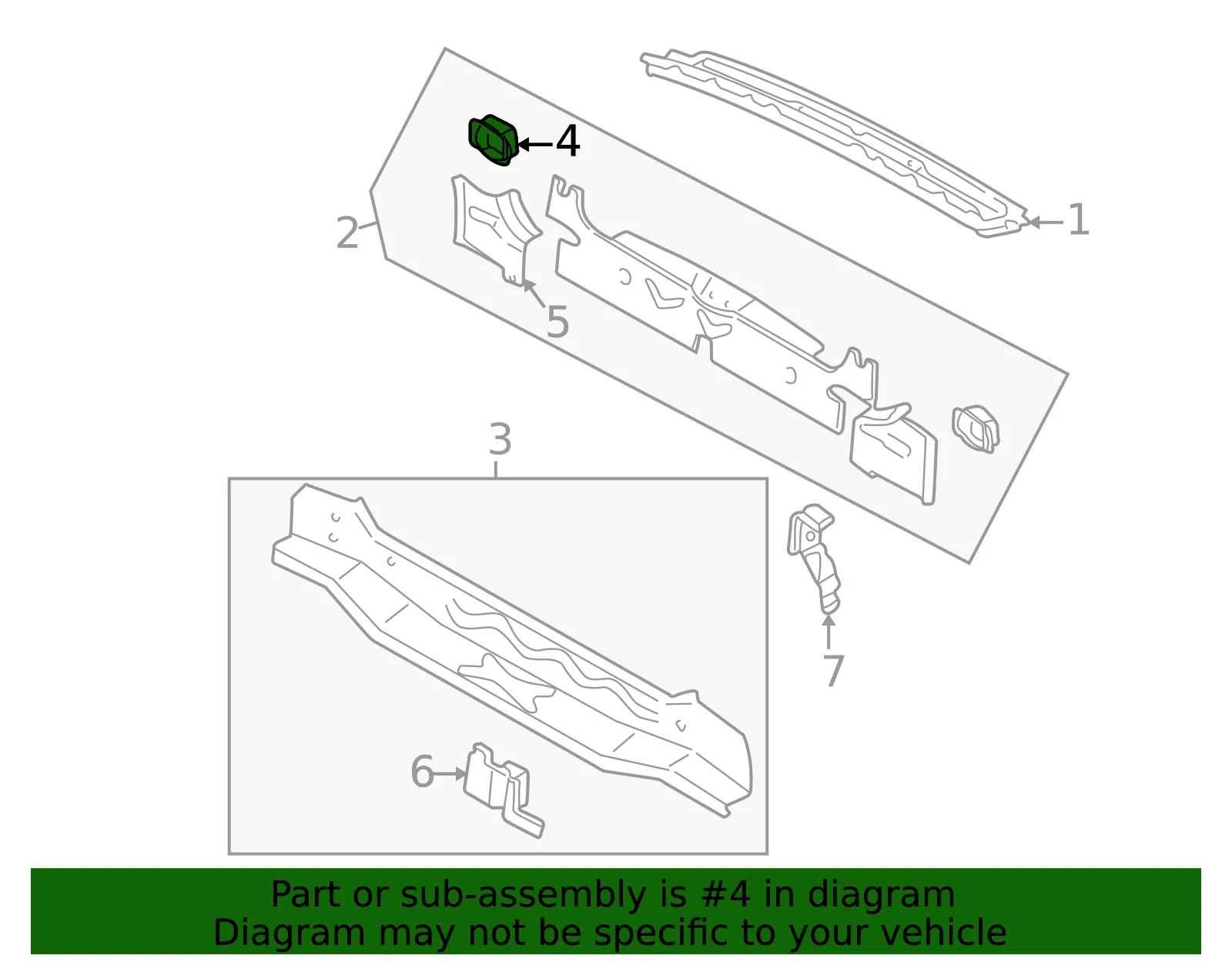 4
1
2
5
3
7
6

Part or sub-assembly is #4 in diagram
Diagram may not be specific to your vehicle