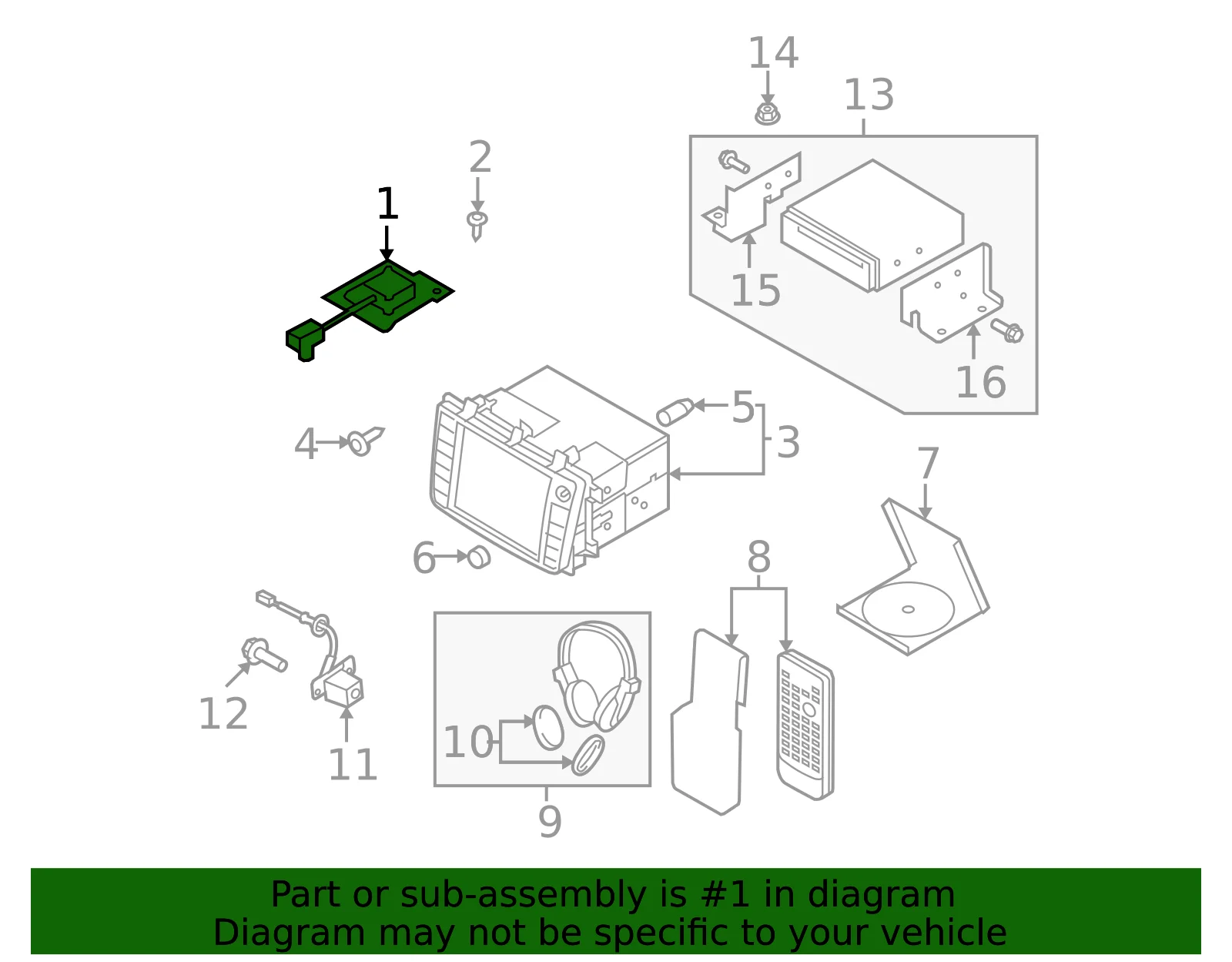 14
13
2
1
15
16
5
3
4
7
6
8
12
11
10
9

Part or sub-assembly is #1 in diagram
Diagram may not be specific to your vehicle