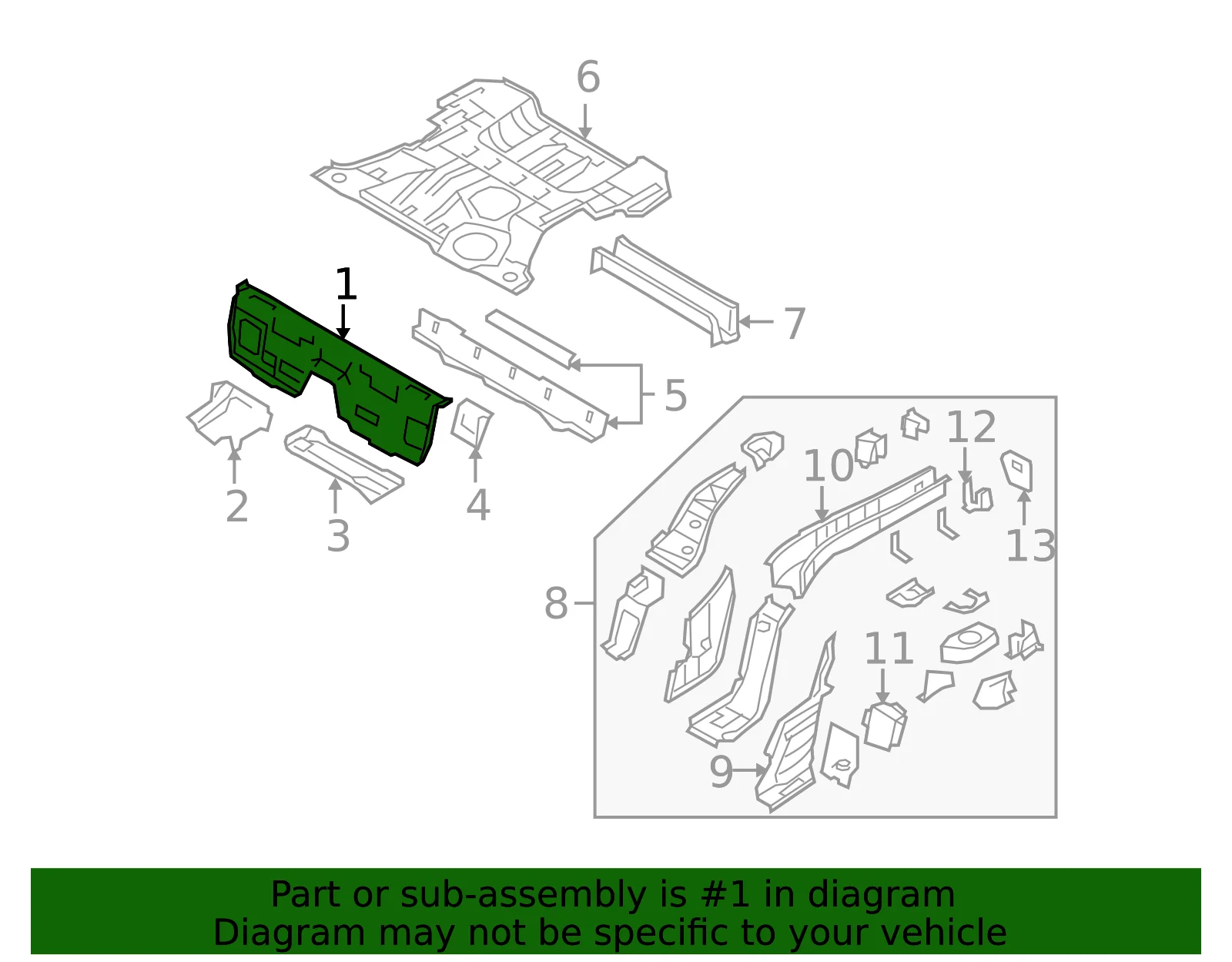 6
1
7
5
2
3
4
12
10
13
8
11
9

Part or sub-assembly is #1 in diagram
Diagram may not be specific to your vehicle