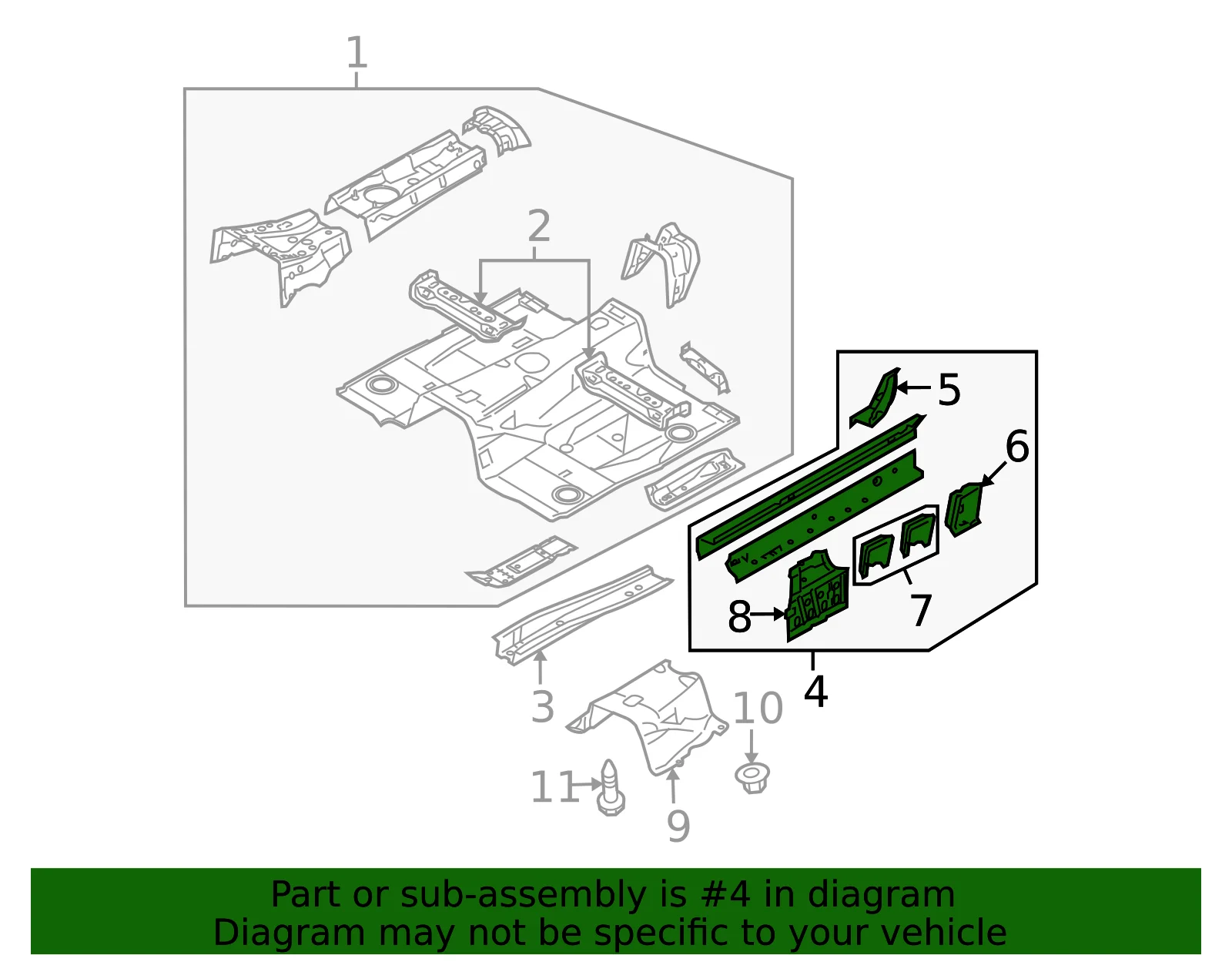 1
2
5
6
7
8
4
3
10
11
9

Part or sub-assembly is #4 in diagram
Diagram may not be specific to your vehicle