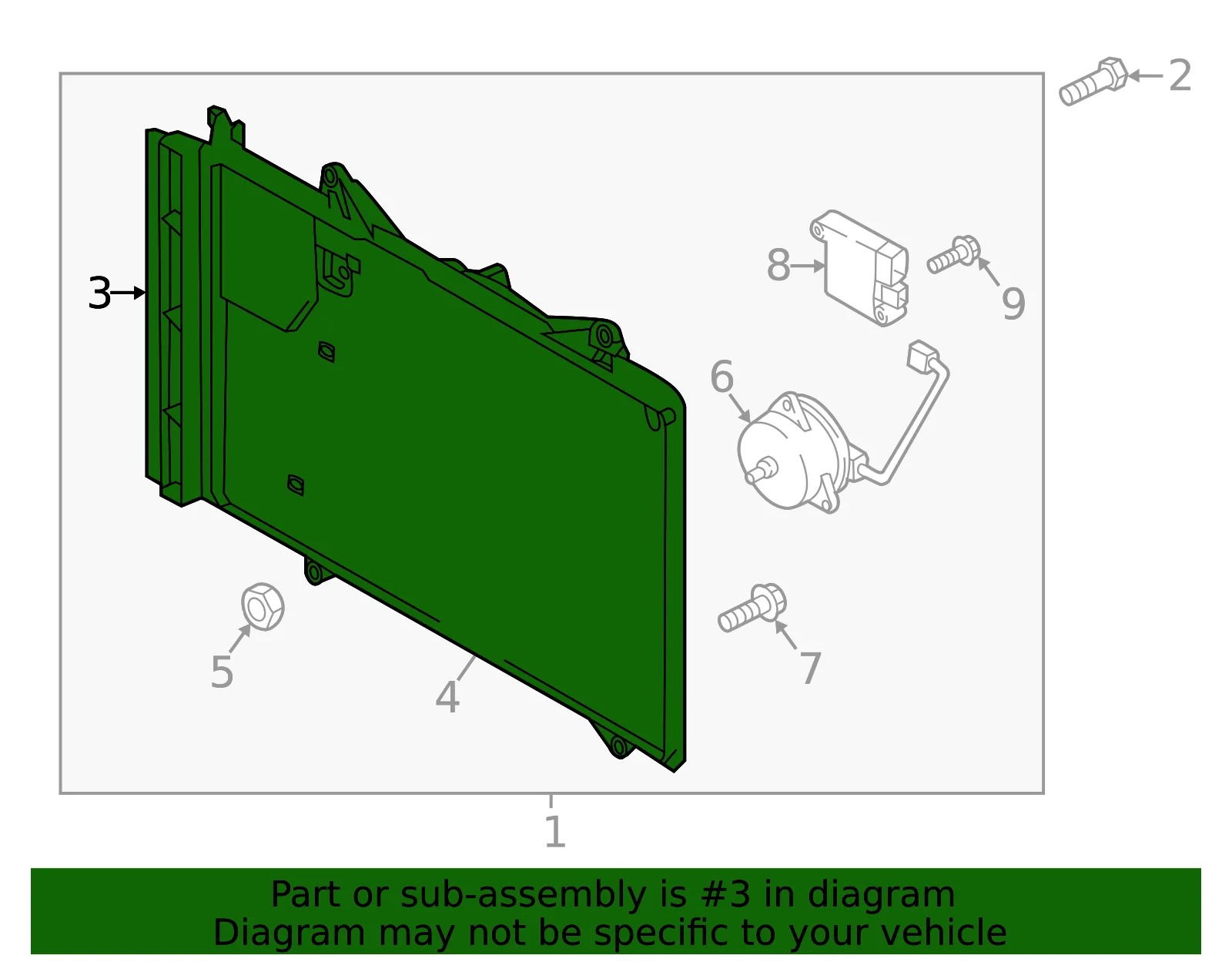 2
3
8
9
6
5
4
7
1

Part or sub-assembly is #3 in diagram
Diagram may not be specific to your vehicle