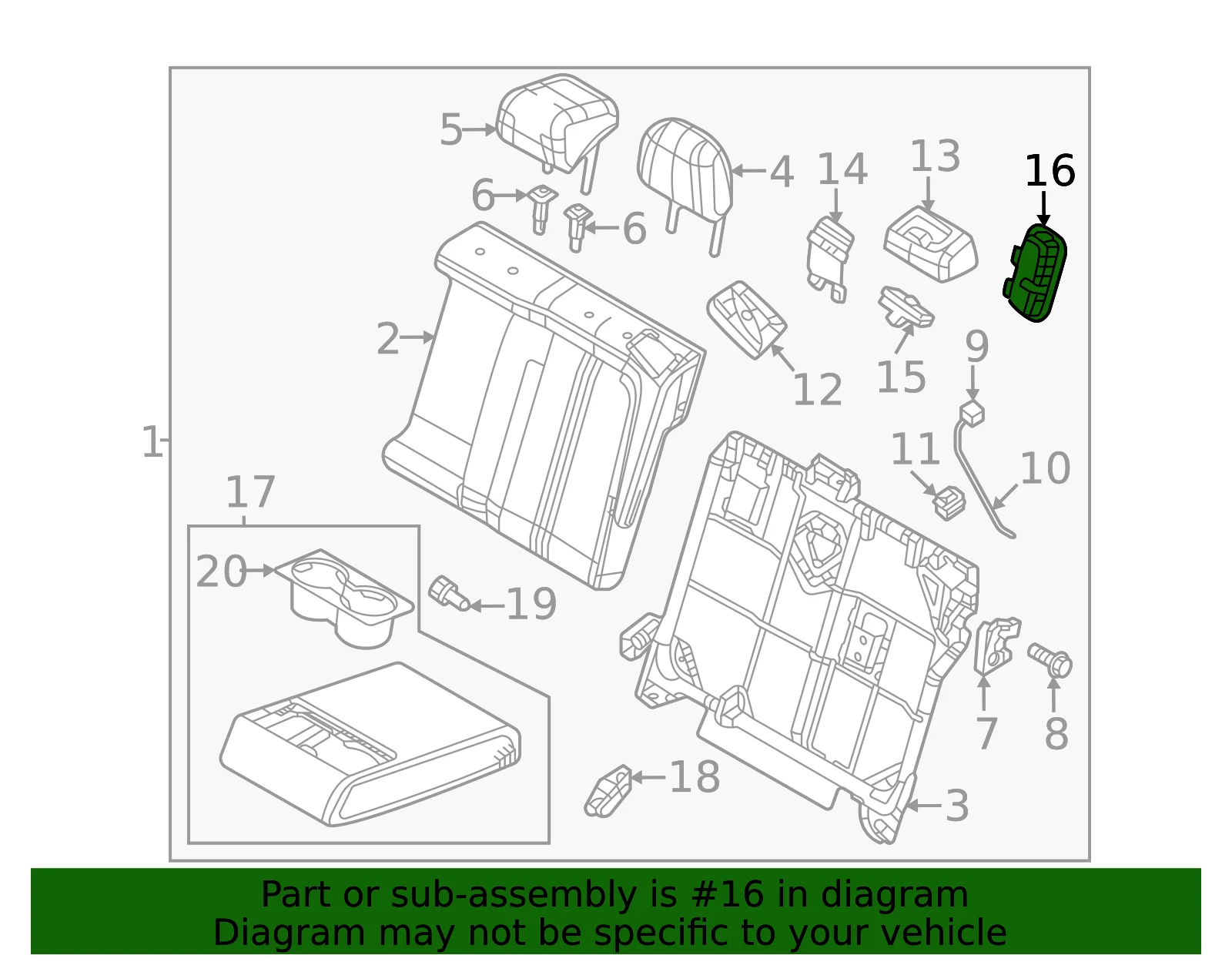 5
4
14
13
16
6
6
2
12
15
9
1
11
10
17
20
19
7
8
18
3

Part or sub-assembly is #16 in diagram
Diagram may not be specific to your vehicle