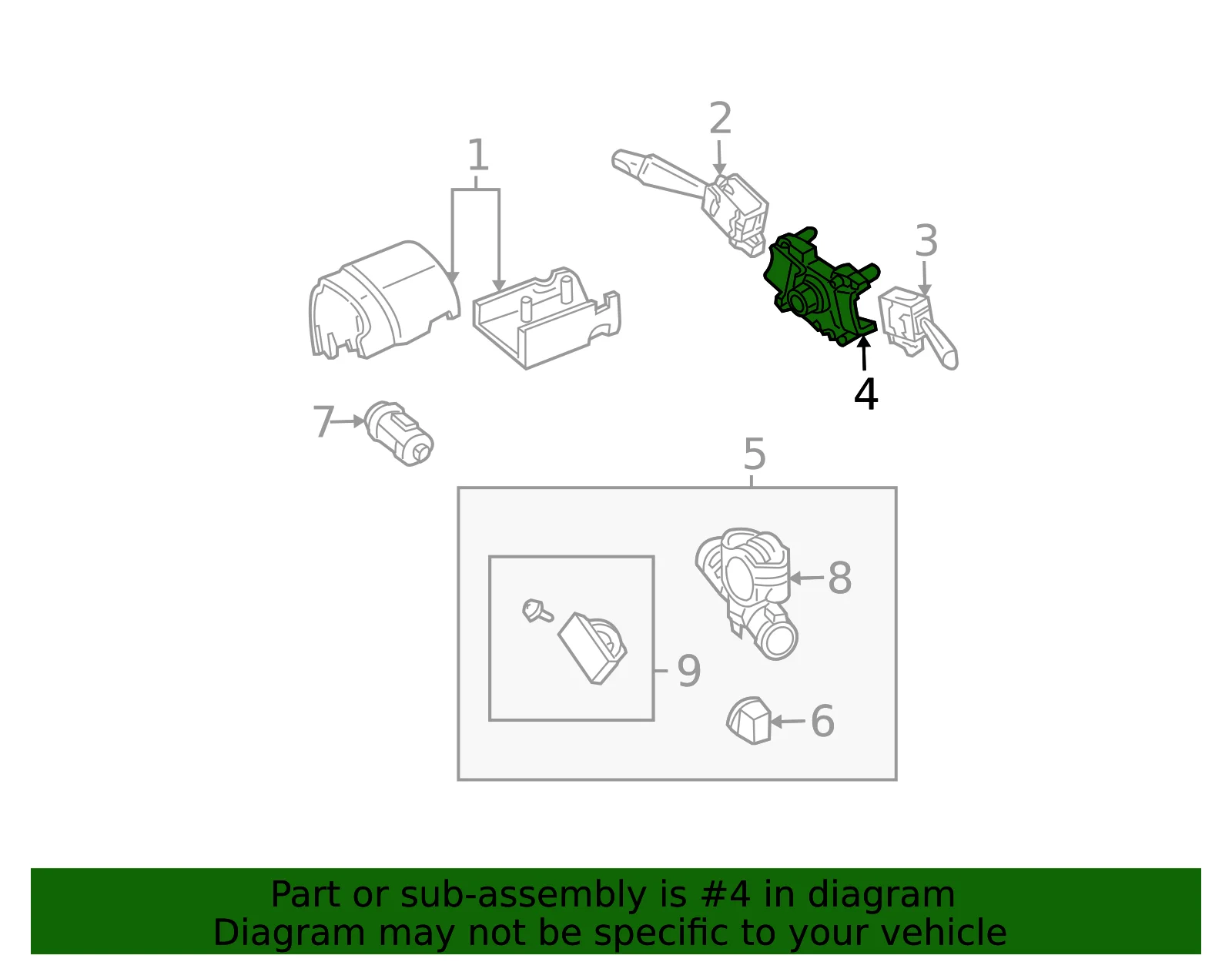 1
2
3
4
7
5
8
9
6

Part or sub-assembly is #4 in diagram
Diagram may not be specific to your vehicle